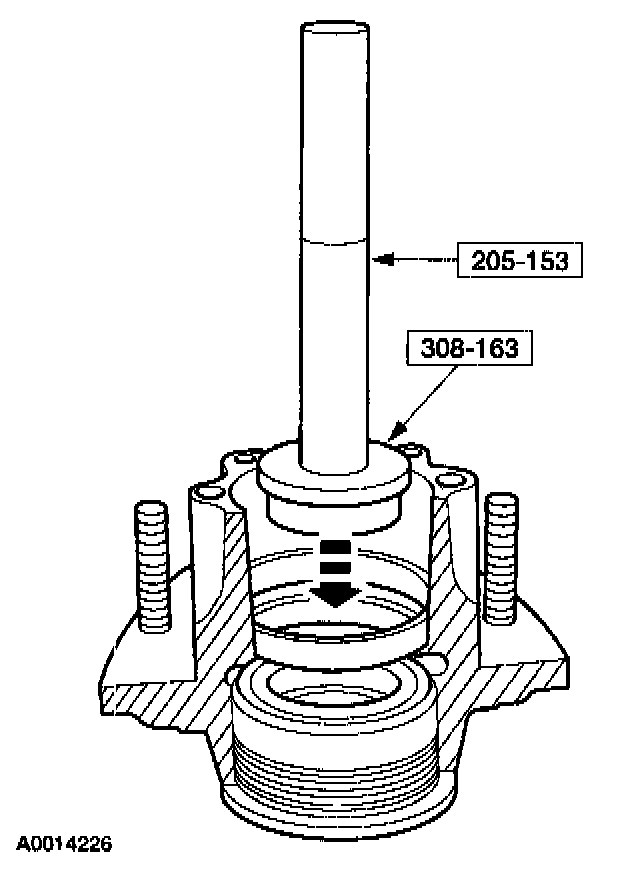 205-153

308-163

A0014226