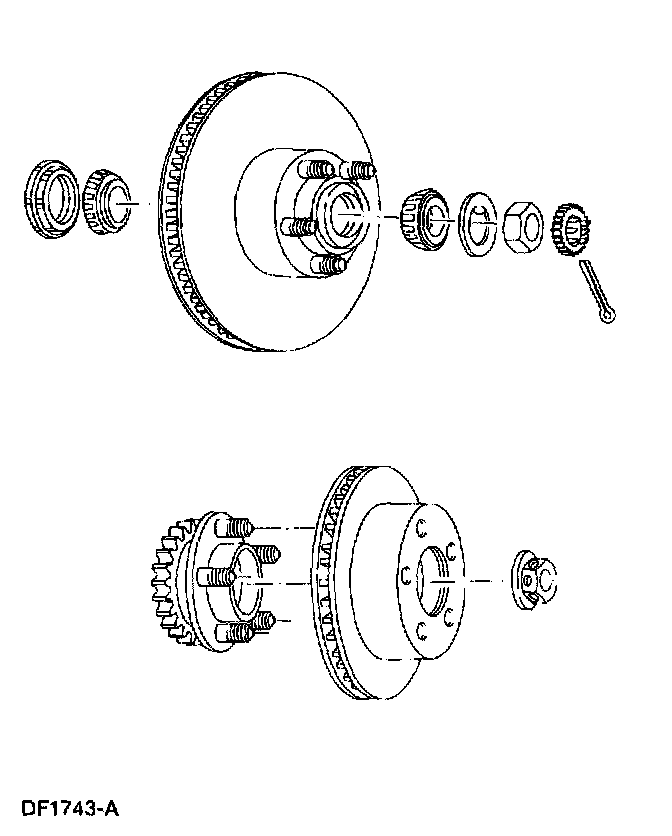 DF1743-A