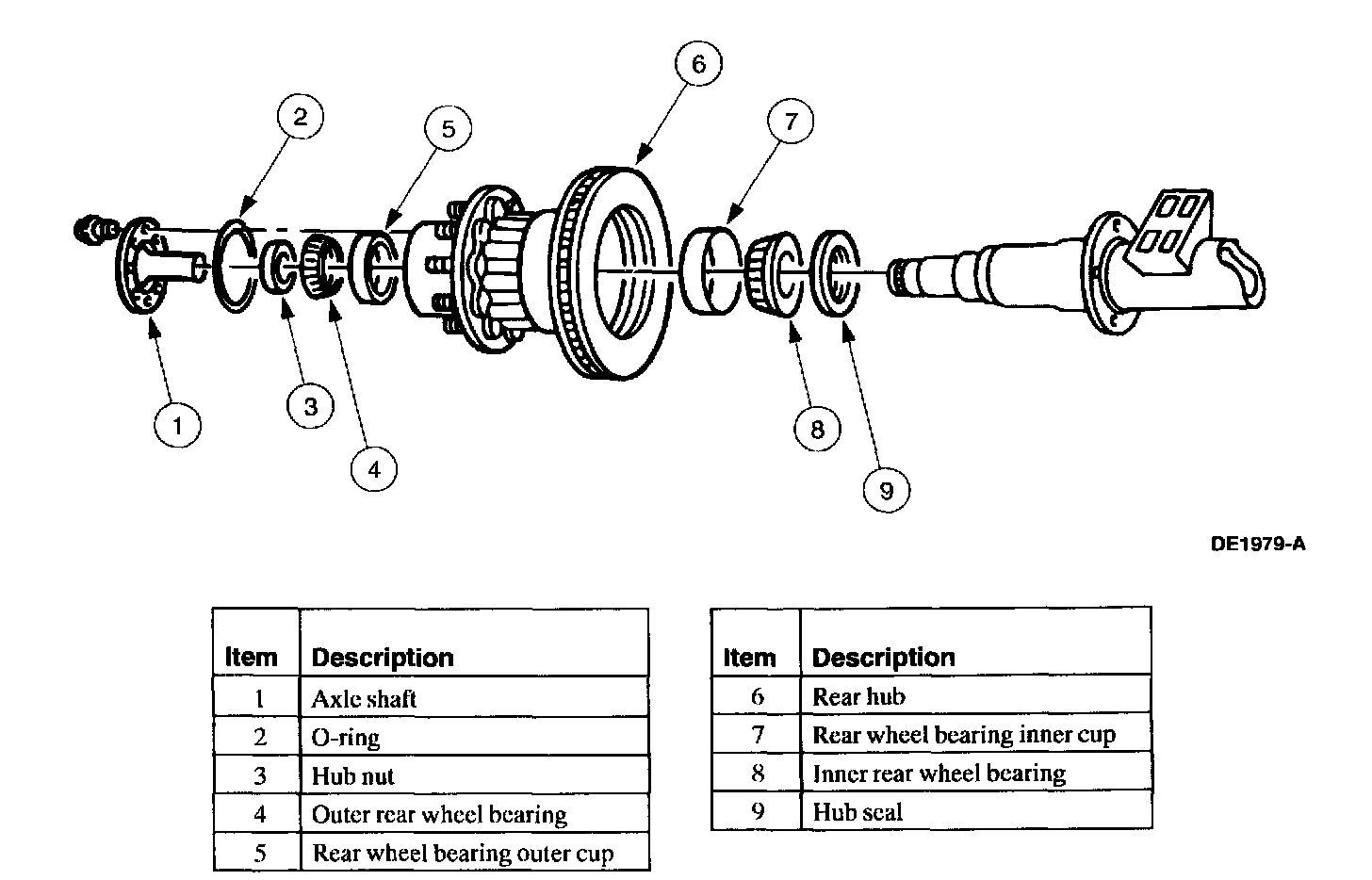 6

2

5

7

1

3

4

8

9

DE1979-A

| Item | Description |
|---|---|
| 1 | Axle shaft |
| 2 | O-ring |
| 3 | Hub nut |
| 4 | Outer rear wheel bearing |
| 5 | Rear wheel bearing outer cup |

| Item | Description |
|---|---|
| 6 | Rear hub |
| 7 | Rear wheel bearing inner cup |
| 8 | Inner rear wheel bearing |
| 9 | Hub seal |