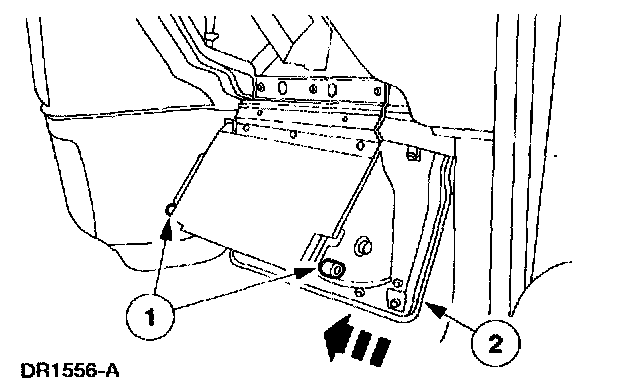 1

2

DR1556-A