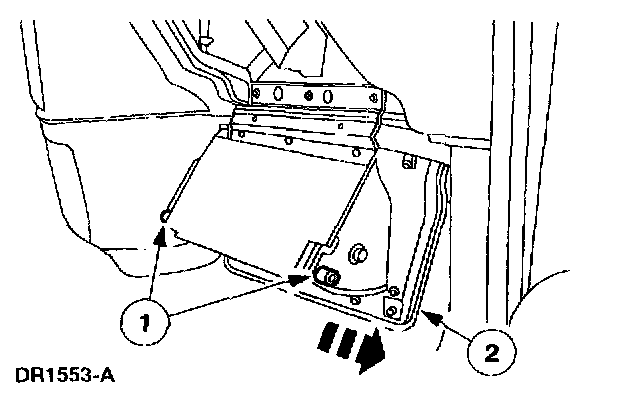 1

2

DR1553-A