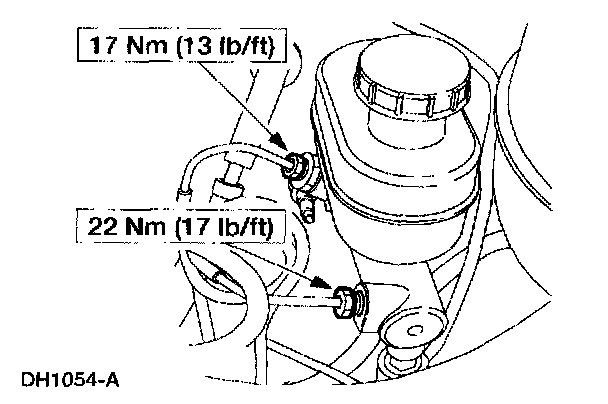 17 Nm (13 lb/ft)

22 Nm (17 lb/ft)

DH1054-A