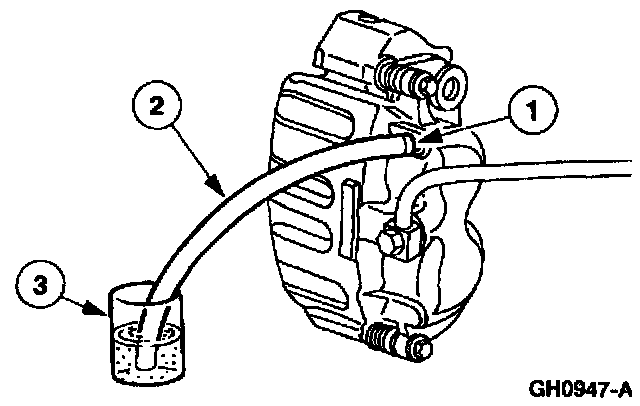 2
1
3
GH0947-A