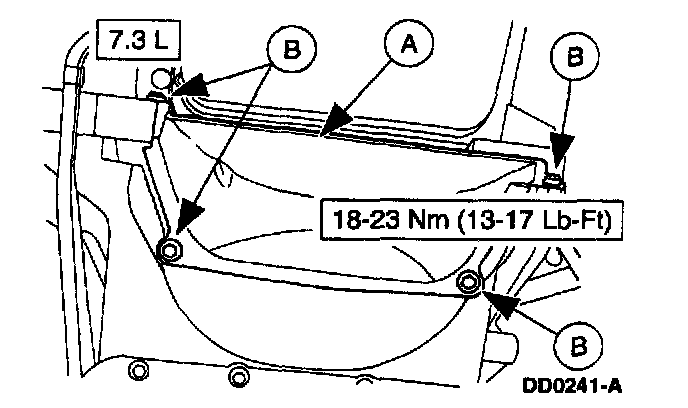 7.3 L

B

A

B

18-23 Nm (13-17 Lb-Ft)

B

DD0241-A