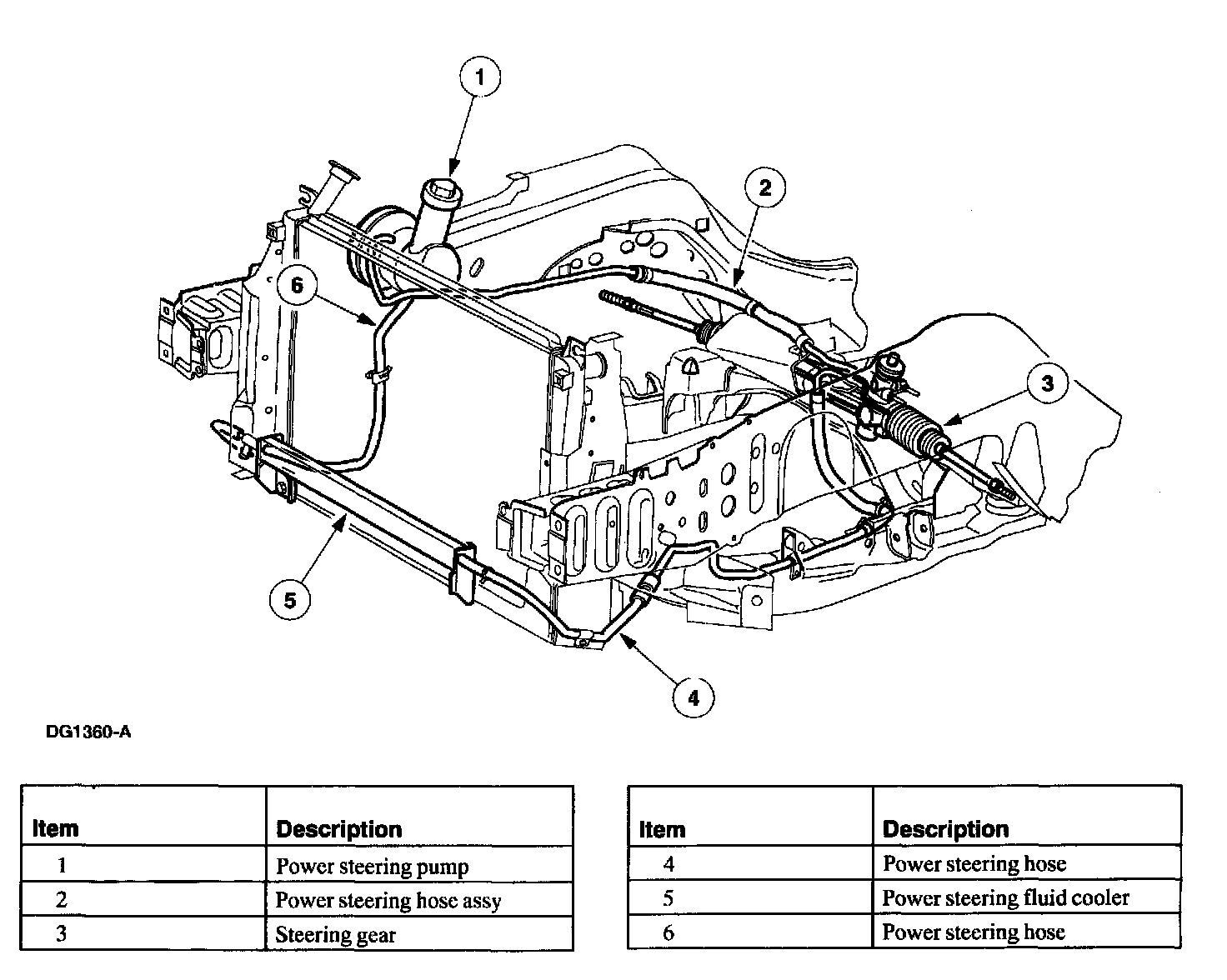 1
2
6
3
5
4

DG1360-A

| Item | Description |
|---|---|
| 1 | Power steering pump |
| 2 | Power steering hose assy |
| 3 | Steering gear |

| Item | Description |
|---|---|
| 4 | Power steering hose |
| 5 | Power steering fluid cooler |
| 6 | Power steering hose |