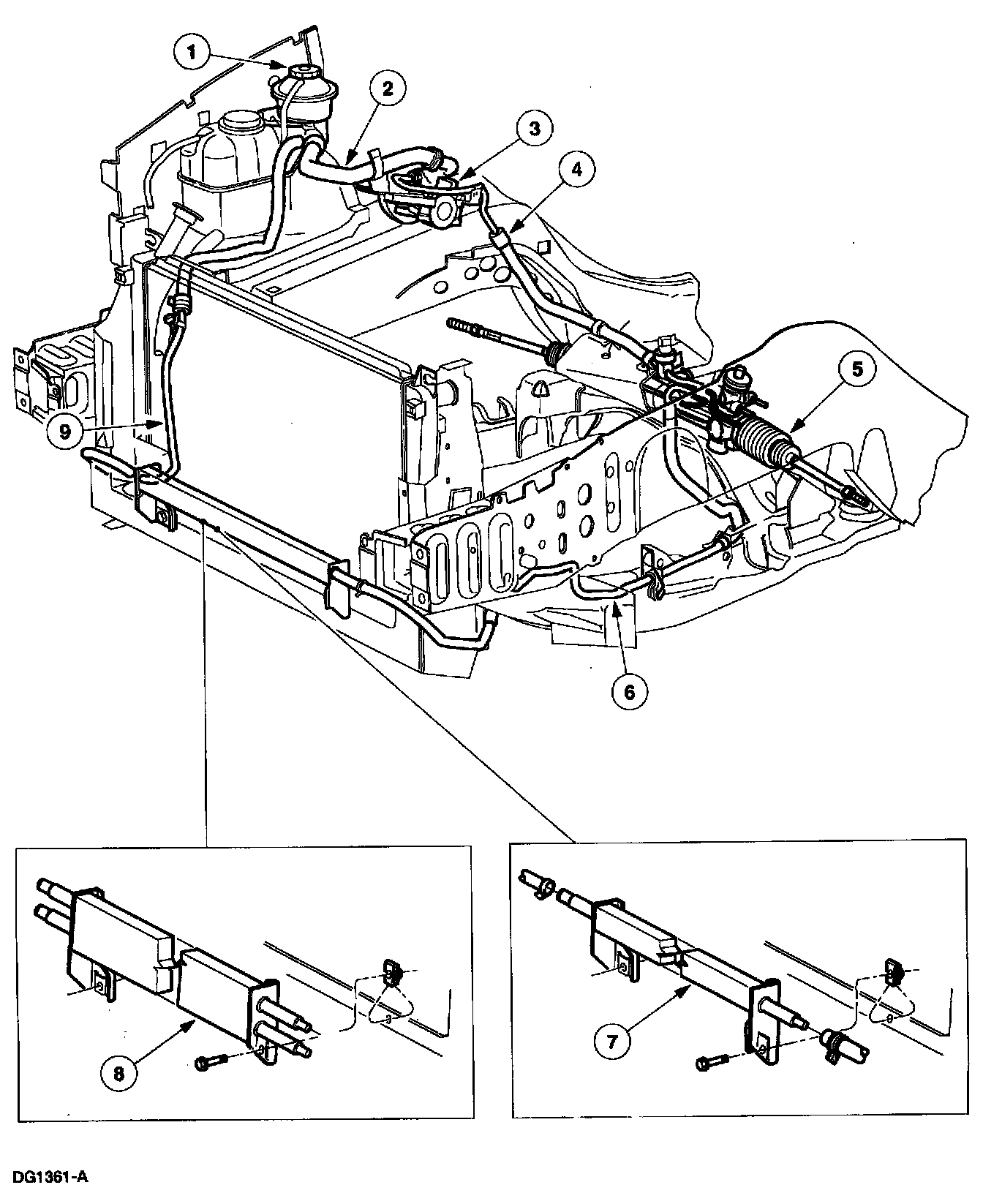 1
2
3
4
5
9
6
8
7
DG1361-A