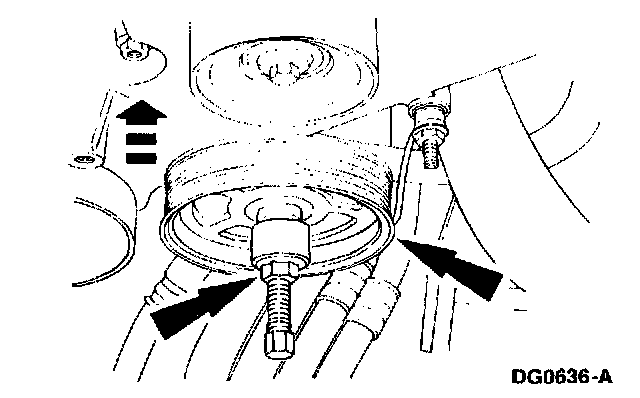 DG0636-A