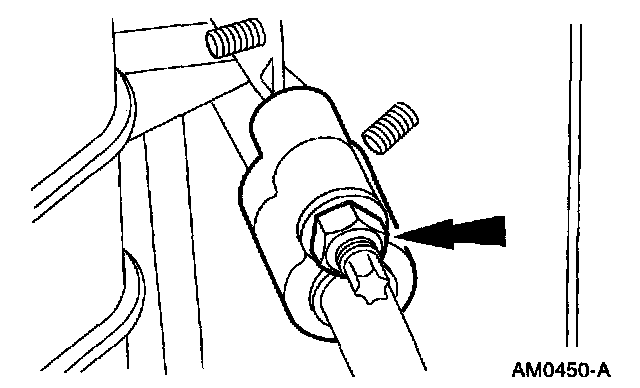 AM0450-A