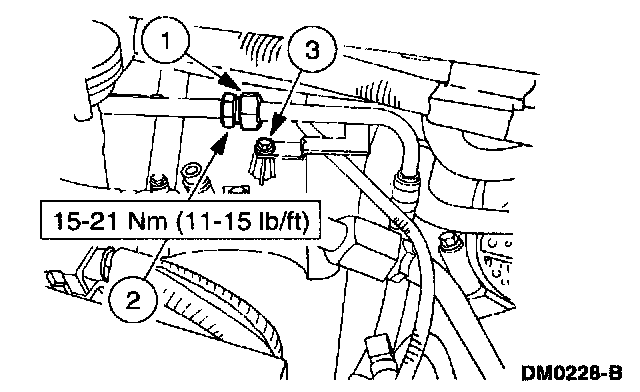 1

3

15-21 Nm (11-15 lb/ft)

2

DM0228-B