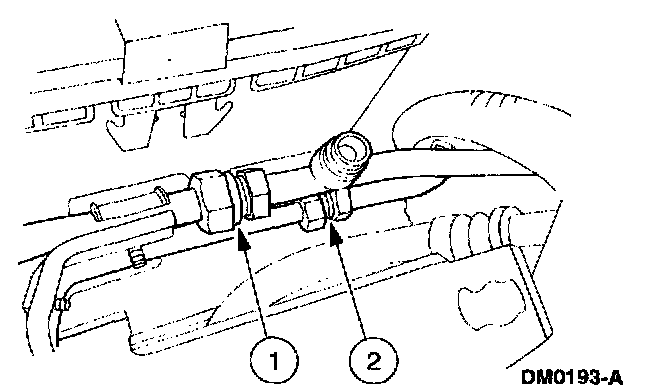 1
2
DM0193-A