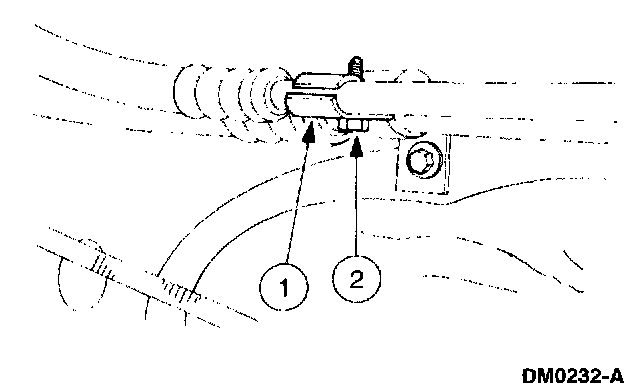 1

2

DM0232-A