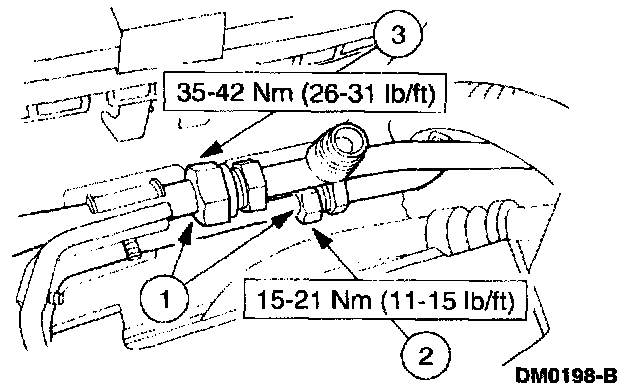 3

35-42 Nm (26-31 lb/ft)

1

15-21 Nm (11-15 lb/ft)

2

DM0198-B