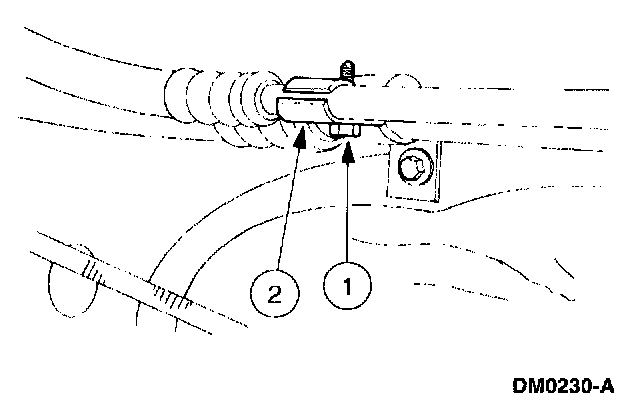 2
1
DM0230-A