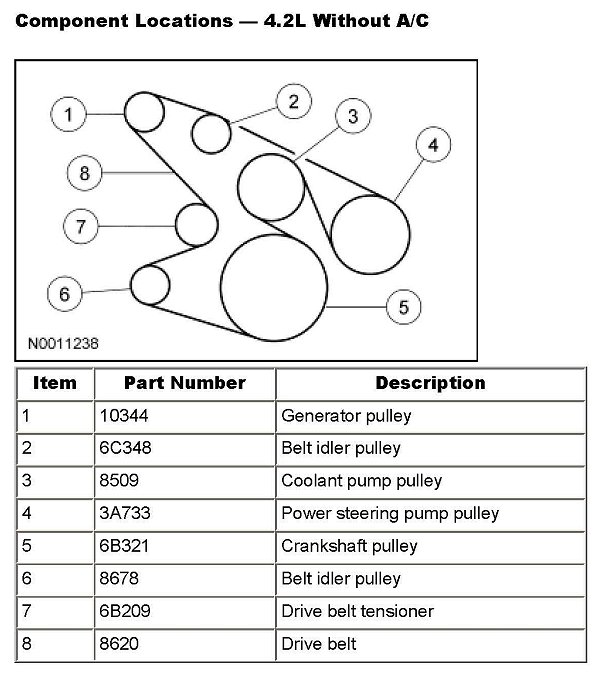 Component Locations — 4.2L Without A/C

1
2
3
4
8
7
6
5
N0011238

| Item | Part Number | Description |
|---|---|---|
| 1 | 10344 | Generator pulley |
| 2 | 6C348 | Belt idler pulley |
| 3 | 8509 | Coolant pump pulley |
| 4 | 3A733 | Power steering pump pulley |
| 5 | 6B321 | Crankshaft pulley |
| 6 | 8678 | Belt idler pulley |
| 7 | 6B209 | Drive belt tensioner |
| 8 | 8620 | Drive belt |