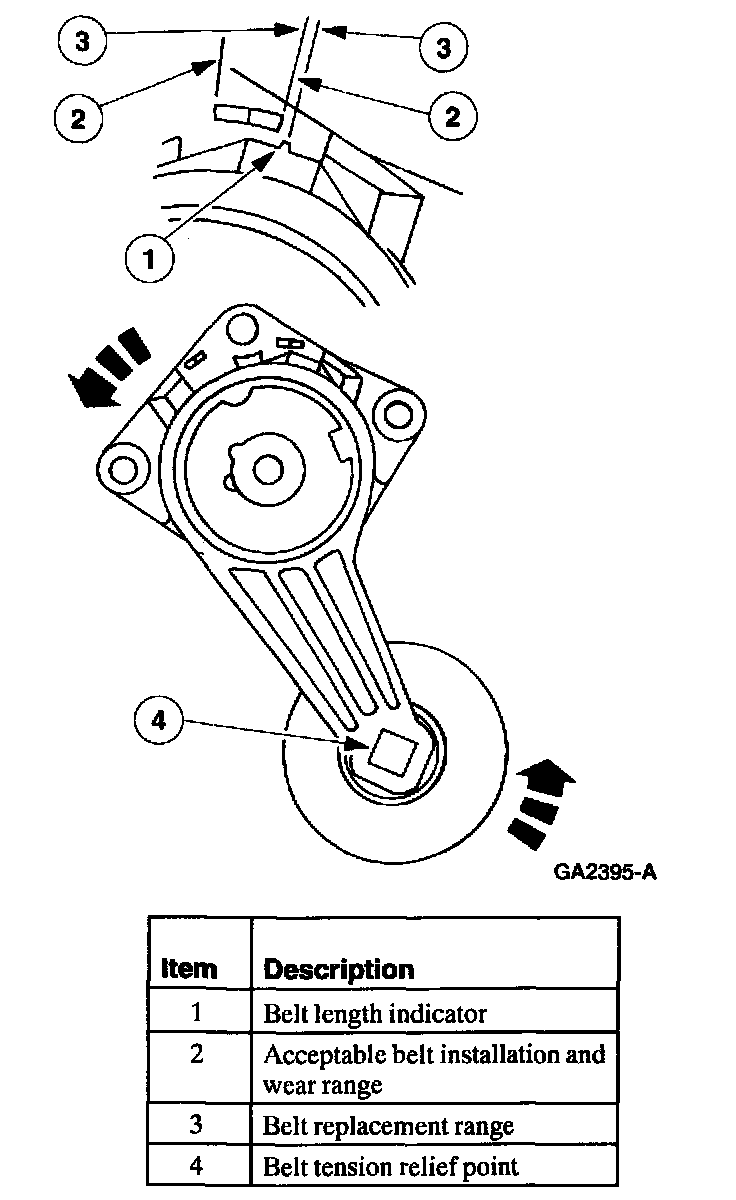 3
3
2
2
1
4
GA2395-A

| Item | Description |
|---|---|
| 1 | Belt length indicator |
| 2 | Acceptable belt installation and wear range |
| 3 | Belt replacement range |
| 4 | Belt tension relief point |