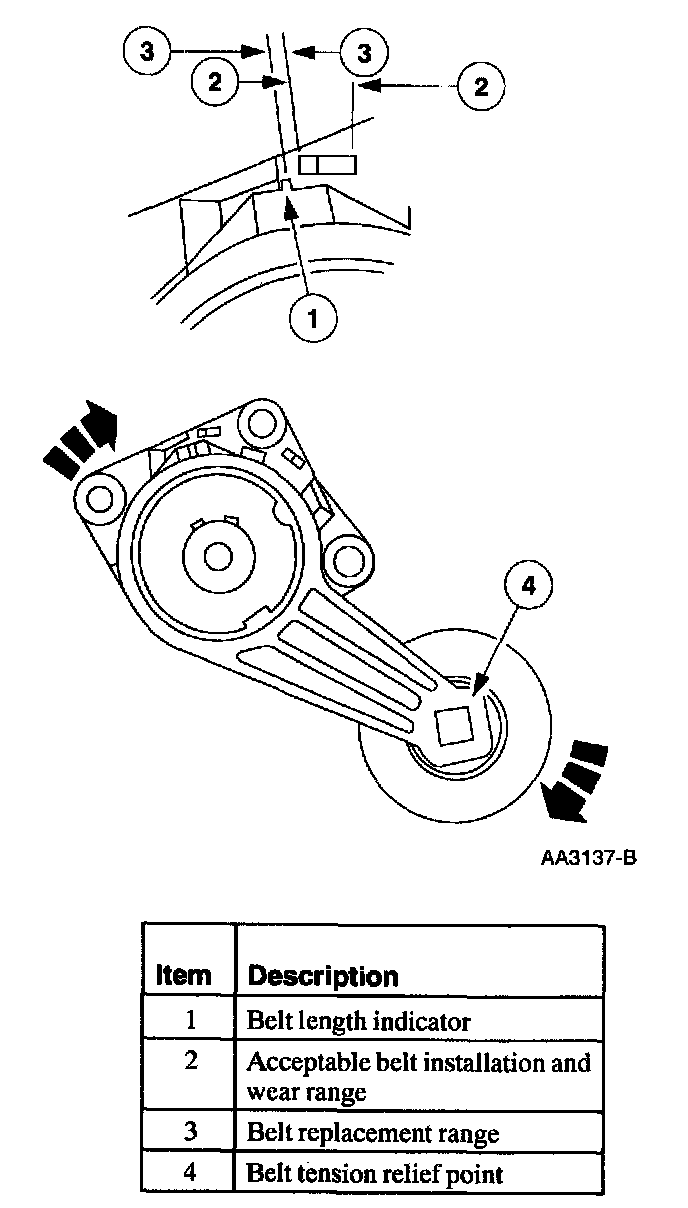 3
3
2
2
1
4
AA3137-B

| Item | Description |
|---|---|
| 1 | Belt length indicator |
| 2 | Acceptable belt installation and wear range |
| 3 | Belt replacement range |
| 4 | Belt tension relief point |