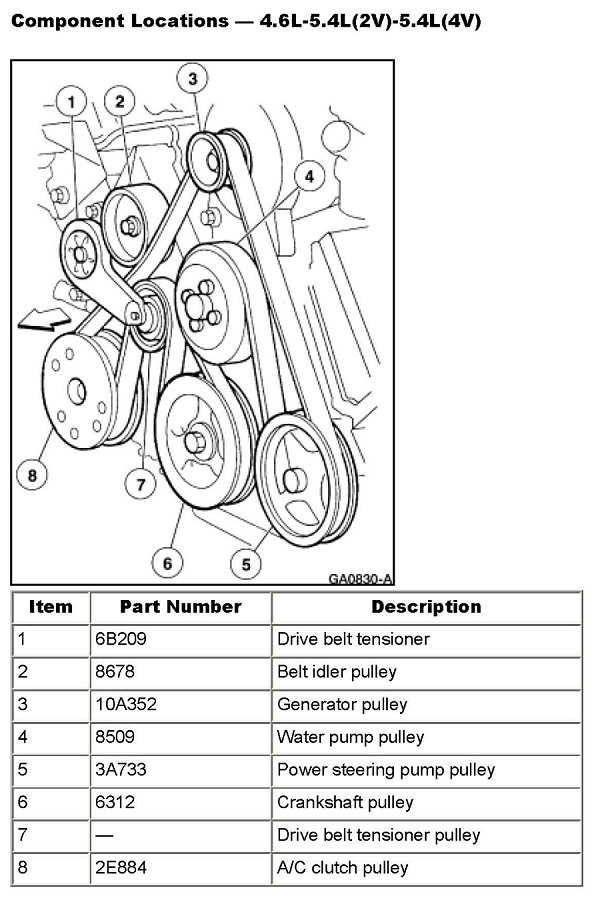 Component Locations — 4.6L-5.4L(2V)-5.4L(4V)

1
2
3
4
8
7
6
5
GA0830-A

| Item | Part Number | Description |
|---|---|---|
| 1 | 6B209 | Drive belt tensioner |
| 2 | 8678 | Belt idler pulley |
| 3 | 10A352 | Generator pulley |
| 4 | 8509 | Water pump pulley |
| 5 | 3A733 | Power steering pump pulley |
| 6 | 6312 | Crankshaft pulley |
| 7 | — | Drive belt tensioner pulley |
| 8 | 2E884 | A/C clutch pulley |