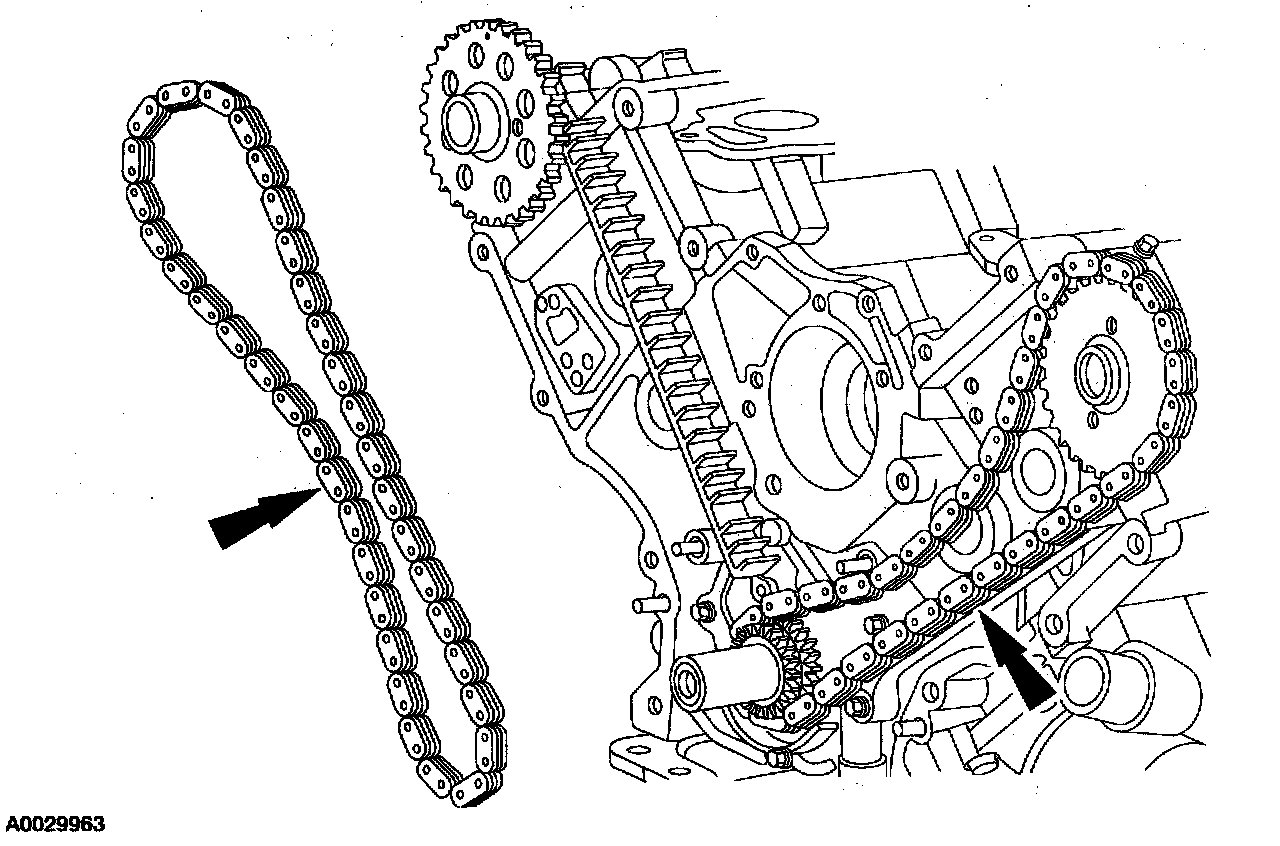 A0029963