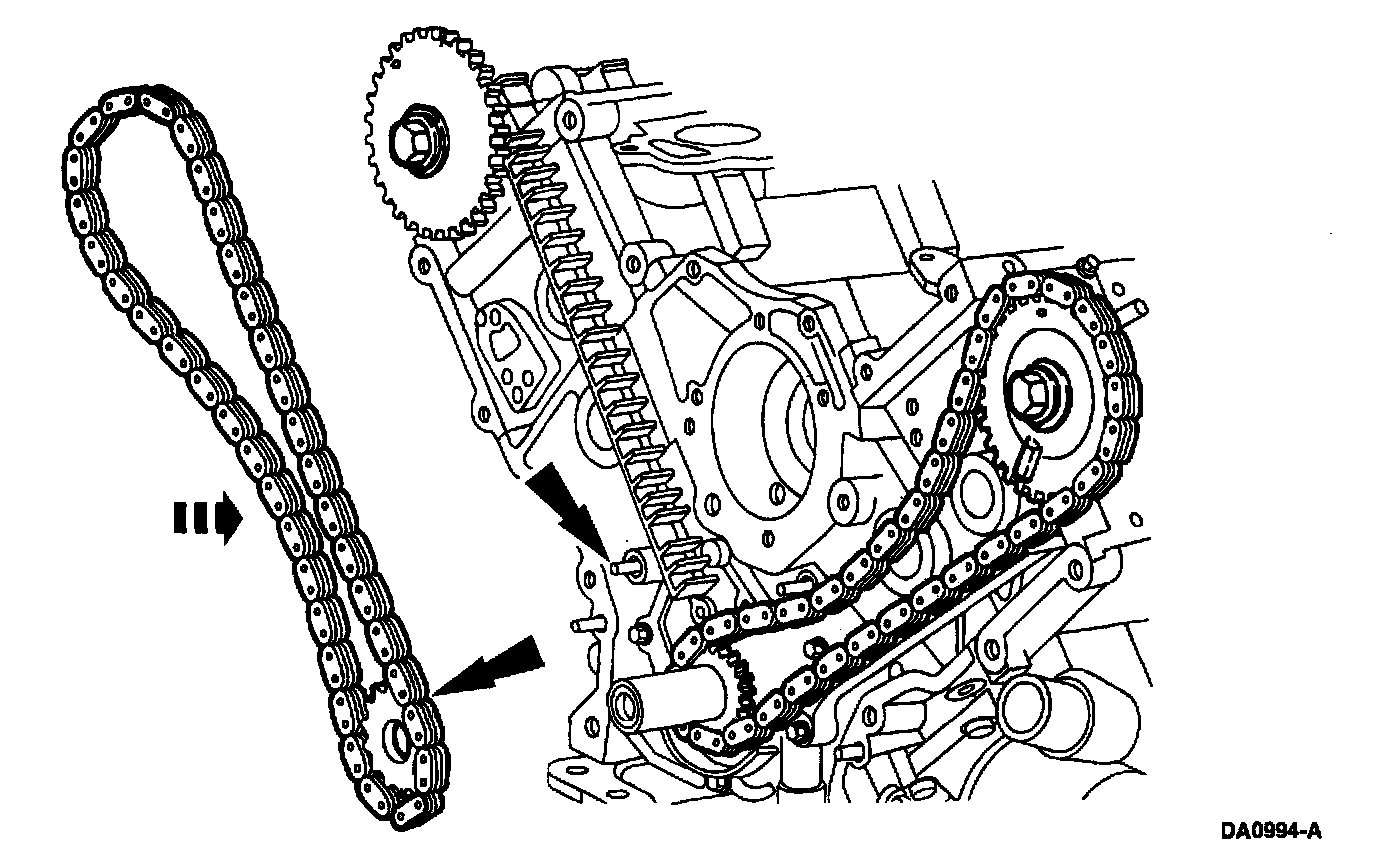 DA0994-A