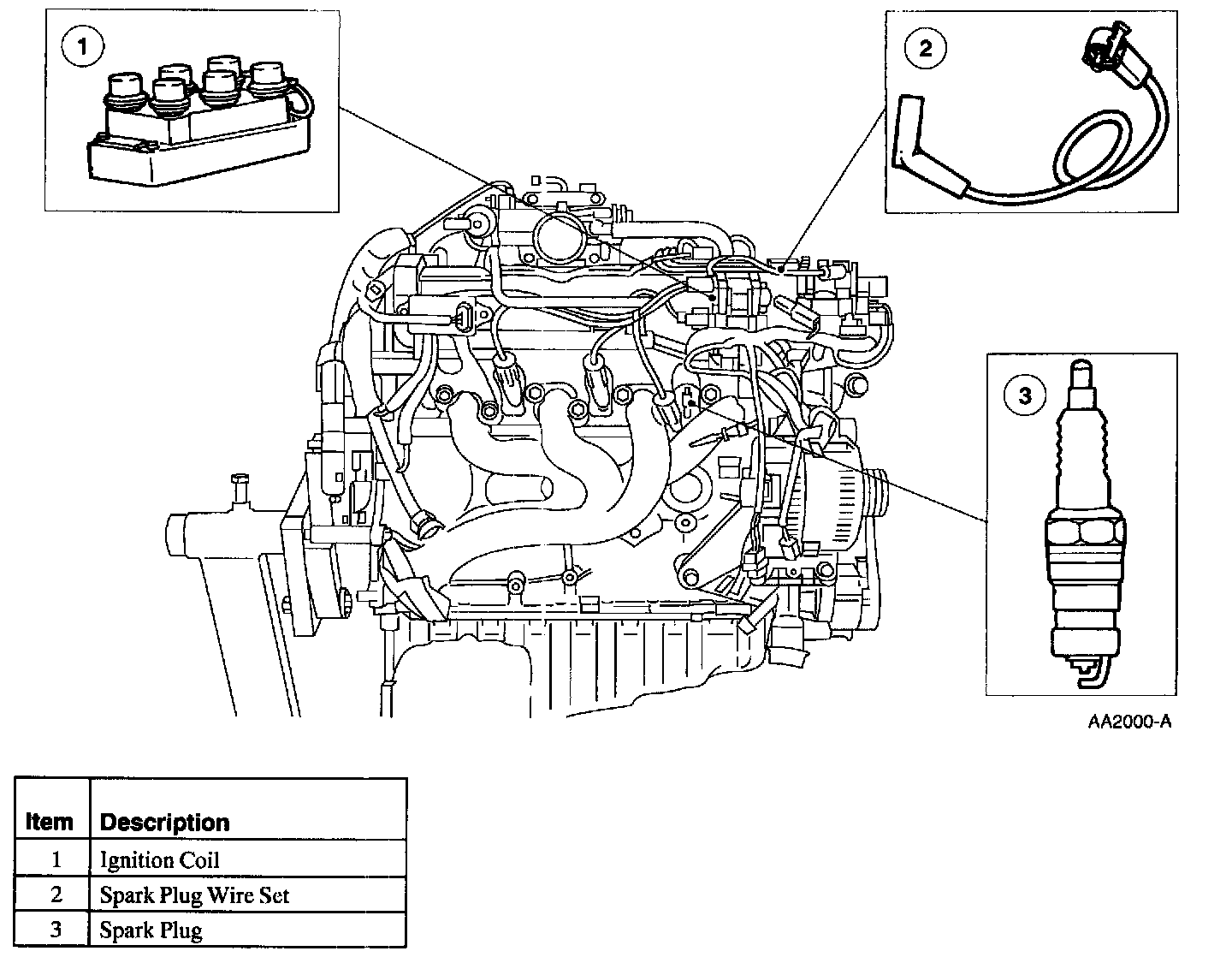 1

2

3

AA2000-A

| Item | Description |
|---|---|
| 1 | Ignition Coil |
| 2 | Spark Plug Wire Set |
| 3 | Spark Plug |