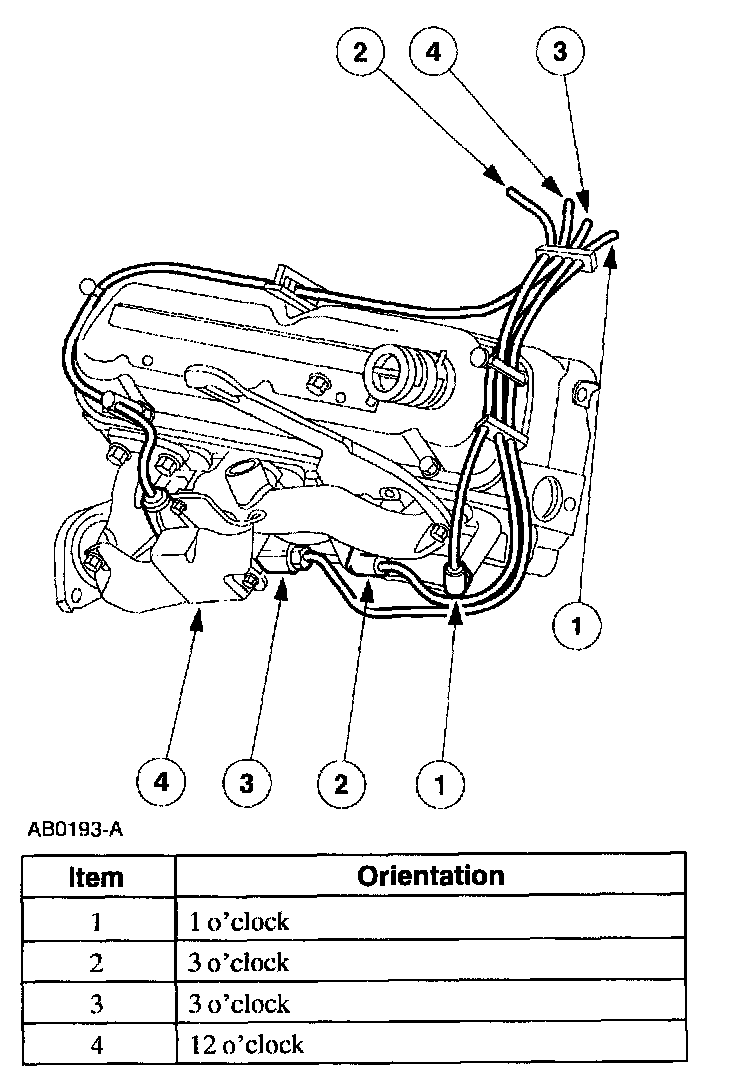 2
4
3
1
4
3
2
1

AB0193-A

| Item | Orientation |
|---|---|
| 1 | 1 o'clock |
| 2 | 3 o'clock |
| 3 | 3 o'clock |
| 4 | 12 o'clock |