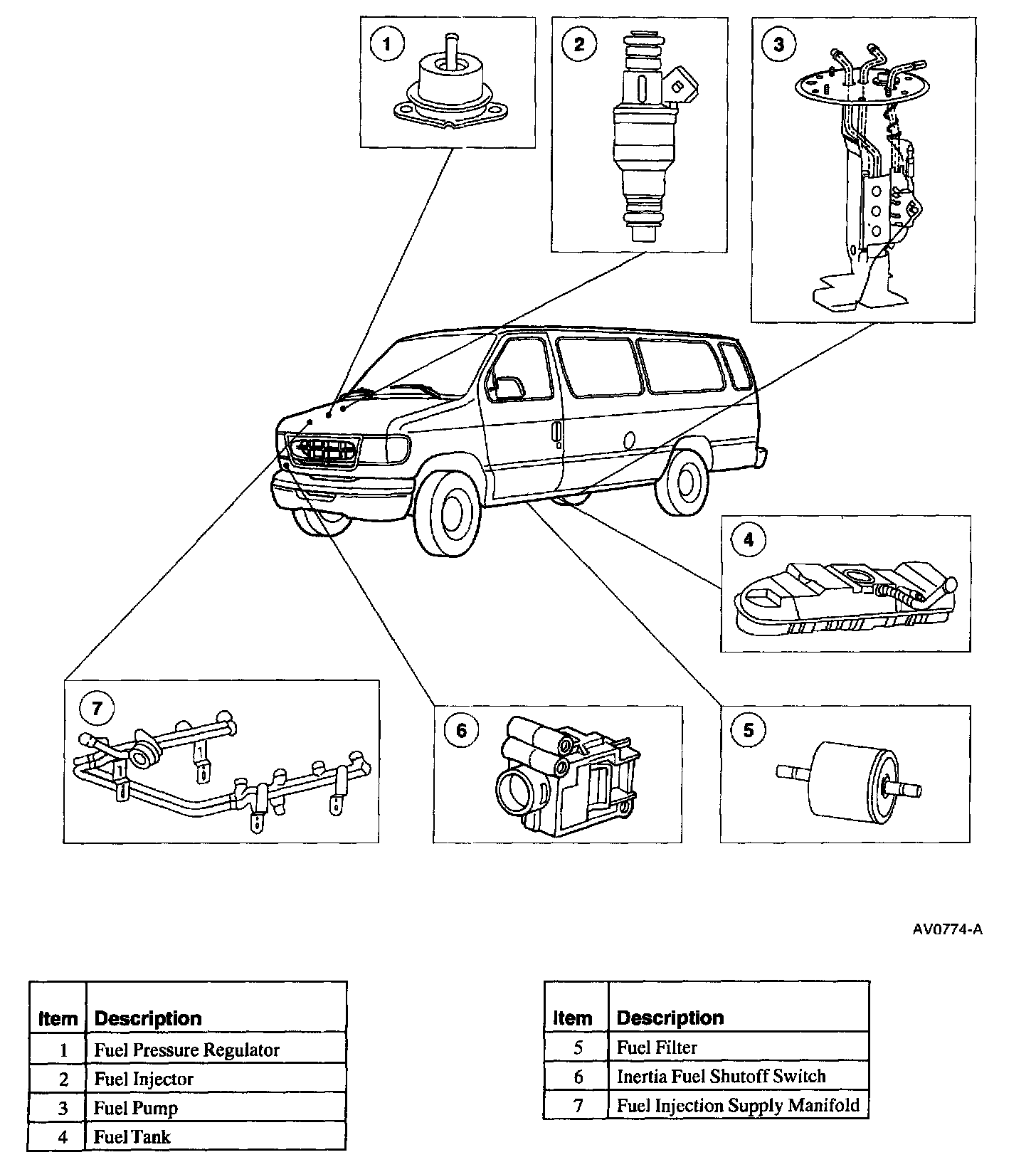 1
2
3
4
7
6
5

AV0774-A

| Item | Description |
|---|---|
| 1 | Fuel Pressure Regulator |
| 2 | Fuel Injector |
| 3 | Fuel Pump |
| 4 | Fuel Tank |

| Item | Description |
|---|---|
| 5 | Fuel Filter |
| 6 | Inertia Fuel Shutoff Switch |
| 7 | Fuel Injection Supply Manifold |