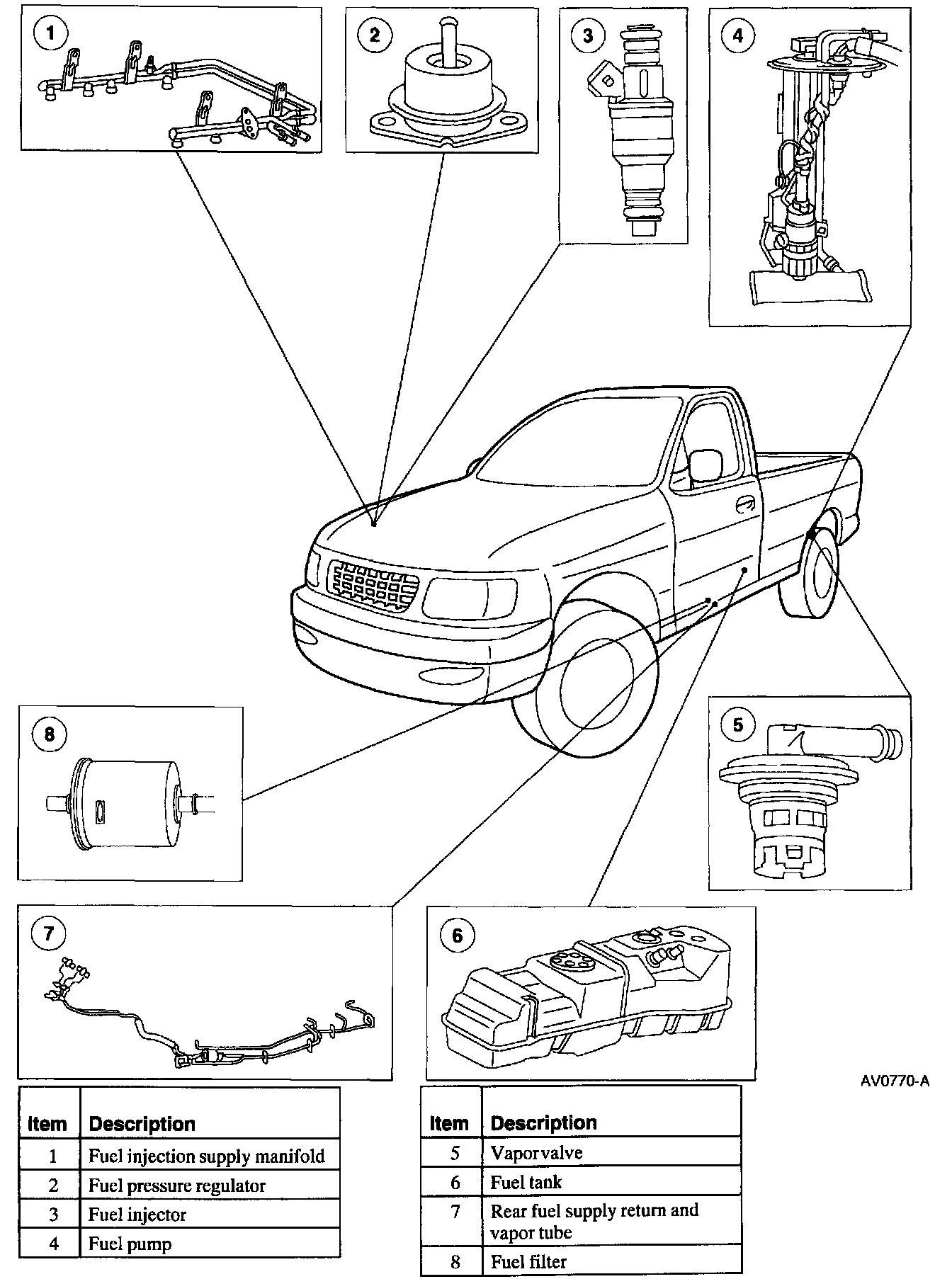 1

2

3

4

8

5

7

6

AV0770-A

| Item | Description |
|---|---|
| 1 | Fuel injection supply manifold |
| 2 | Fuel pressure regulator |
| 3 | Fuel injector |
| 4 | Fuel pump |

| Item | Description |
|---|---|
| 5 | Vapor valve |
| 6 | Fuel tank |
| 7 | Rear fuel supply return and vapor tube |
| 8 | Fuel filter |