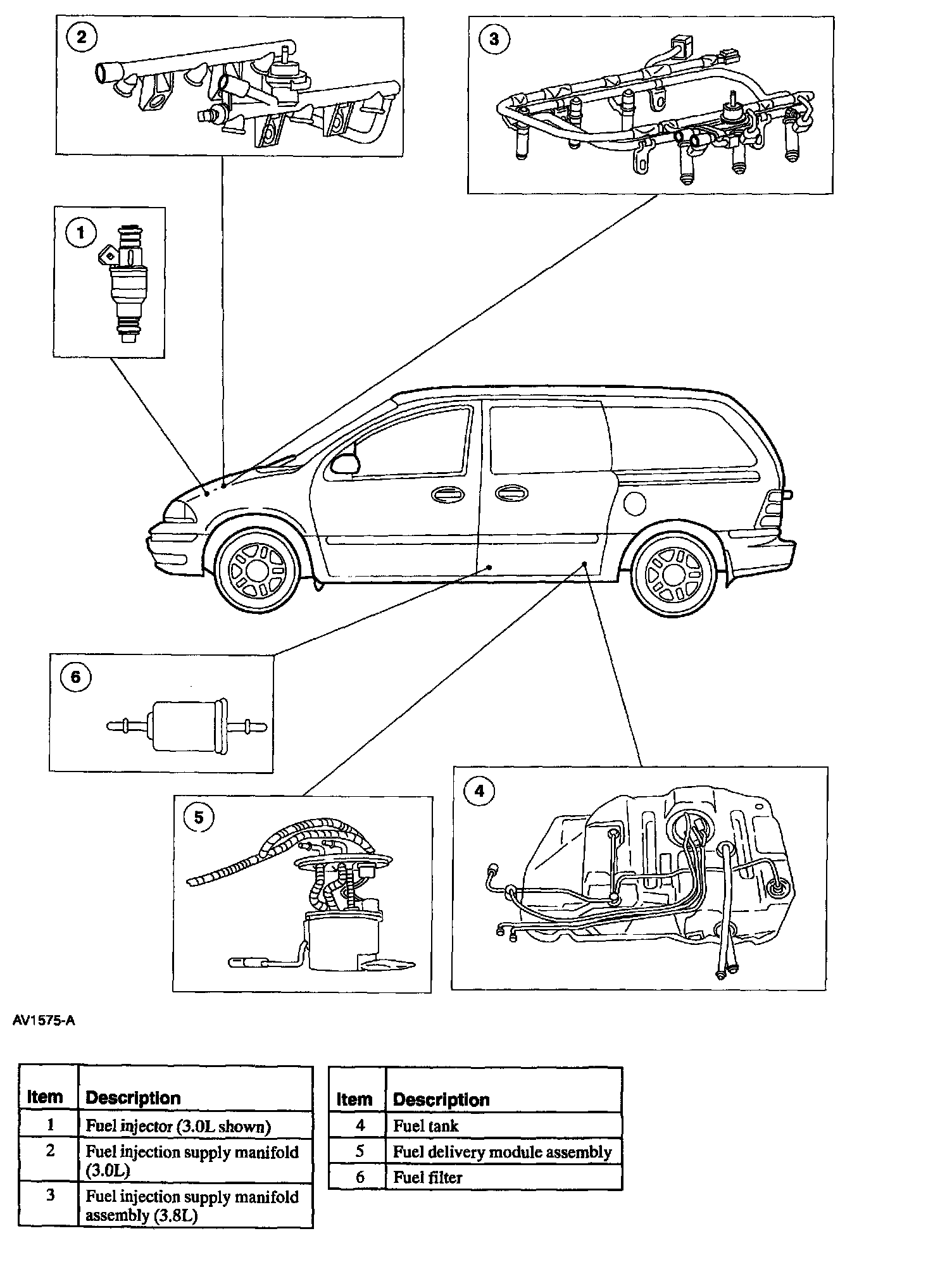 2

3

1

6

5

4

AV1575-A

| Item | Description |
|---|---|
| 1 | Fuel injector (3.0L shown) |
| 2 | Fuel injection supply manifold (3.0L) |
| 3 | Fuel injection supply manifold assembly (3.8L) |

| Item | Description |
|---|---|
| 4 | Fuel tank |
| 5 | Fuel delivery module assembly |
| 6 | Fuel filter |