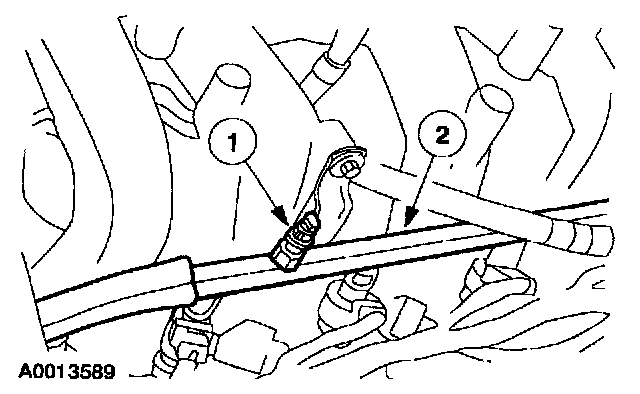 1

2

A0013589