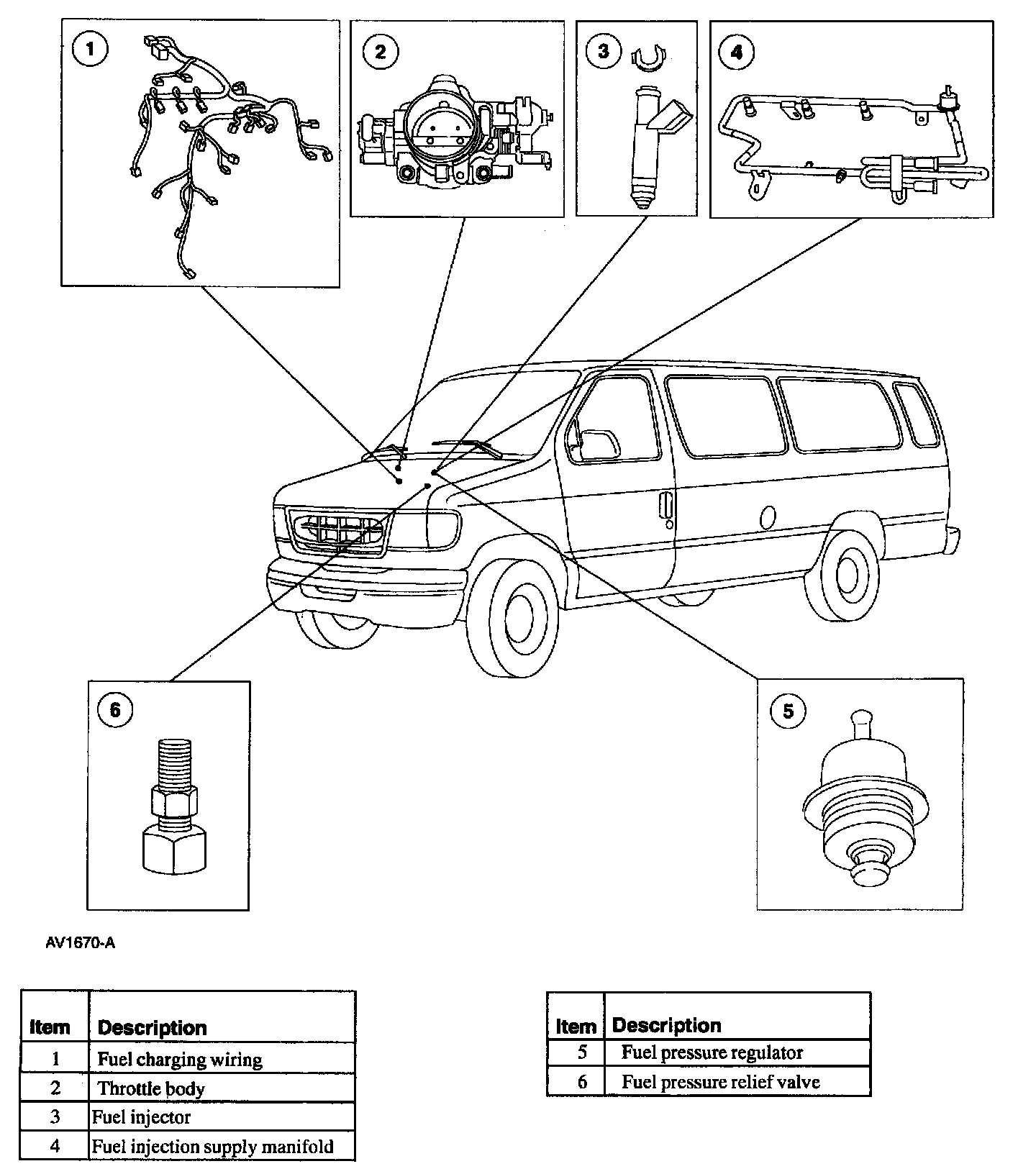 1

2

3

4

6

5

AV1670-A

| Item | Description |
|---|---|
| 1 | Fuel charging wiring |
| 2 | Throttle body |
| 3 | Fuel injector |
| 4 | Fuel injection supply manifold |

| Item | Description |
|---|---|
| 5 | Fuel pressure regulator |
| 6 | Fuel pressure relief valve |