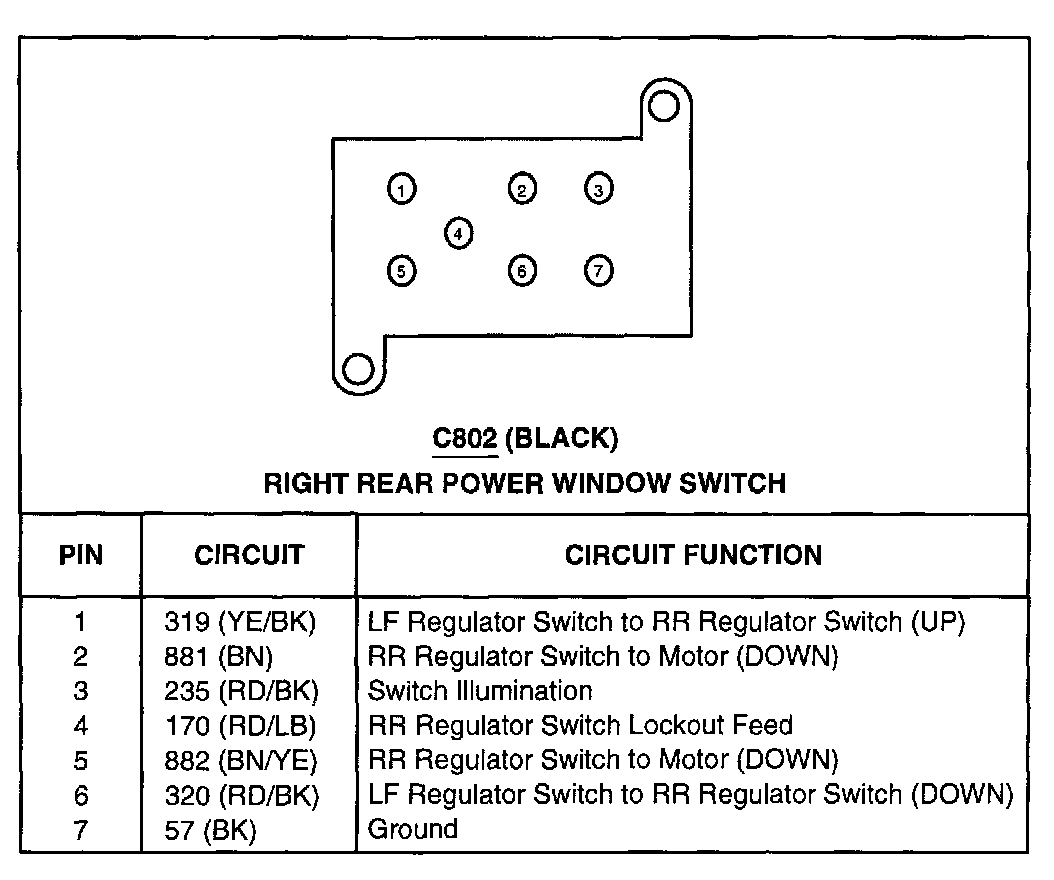 1
2
3
4
5
6
7

C802 (BLACK)
RIGHT REAR POWER WINDOW SWITCH

| PIN | CIRCUIT | CIRCUIT FUNCTION |
|---|---|---|
| 1 | 319 (YE/BK) | LF Regulator Switch to RR Regulator Switch (UP) |
| 2 | 881 (BN) | RR Regulator Switch to Motor (DOWN) |
| 3 | 235 (RD/BK) | Switch Illumination |
| 4 | 170 (RD/LB) | RR Regulator Switch Lockout Feed |
| 5 | 882 (BN/YE) | RR Regulator Switch to Motor (DOWN) |
| 6 | 320 (RD/BK) | LF Regulator Switch to RR Regulator Switch (DOWN) |
| 7 | 57 (BK) | Ground |