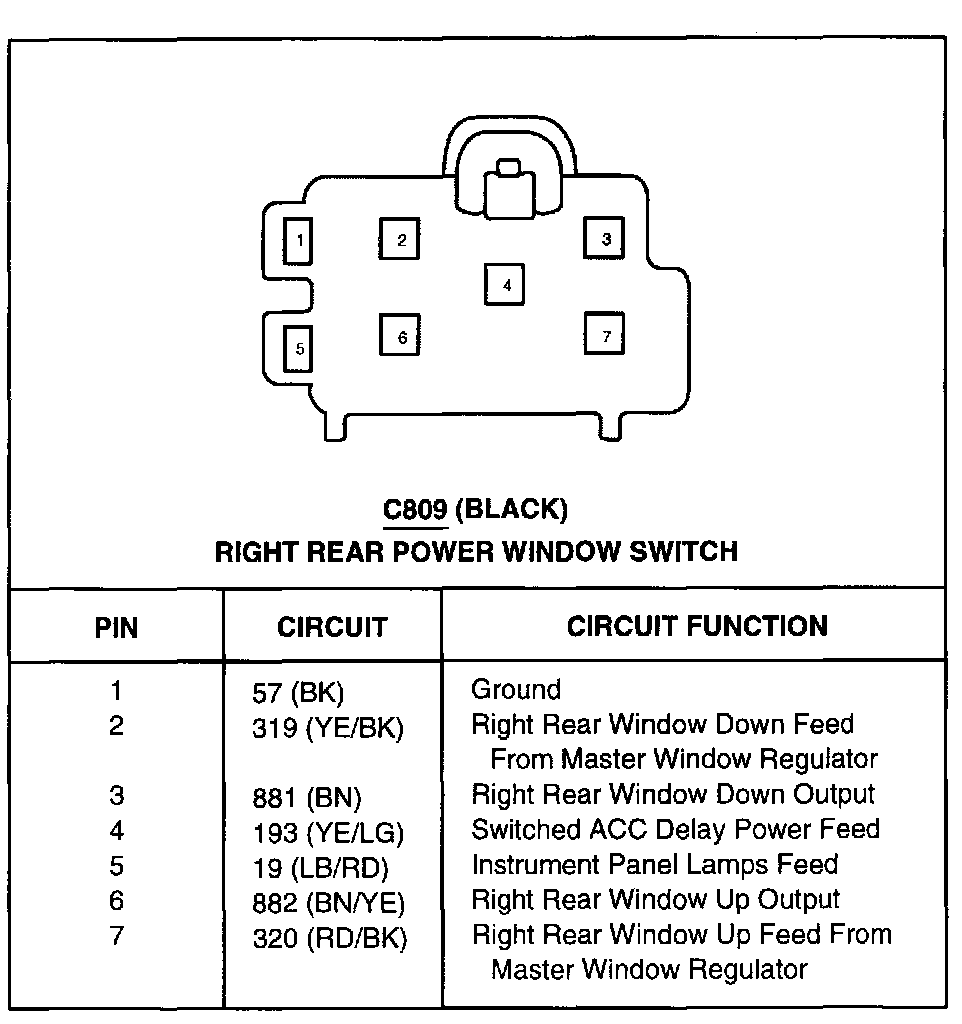 1 2 3 4 5 6 7

C809 (BLACK)
RIGHT REAR POWER WINDOW SWITCH

| PIN | CIRCUIT | CIRCUIT FUNCTION |
|---|---|---|
| 1 | 57 (BK) | Ground |
| 2 | 319 (YE/BK) | Right Rear Window Down Feed From Master Window Regulator |
| 3 | 881 (BN) | Right Rear Window Down Output |
| 4 | 193 (YE/LG) | Switched ACC Delay Power Feed |
| 5 | 19 (LB/RD) | Instrument Panel Lamps Feed |
| 6 | 882 (BN/YE) | Right Rear Window Up Output |
| 7 | 320 (RD/BK) | Right Rear Window Up Feed From Master Window Regulator |