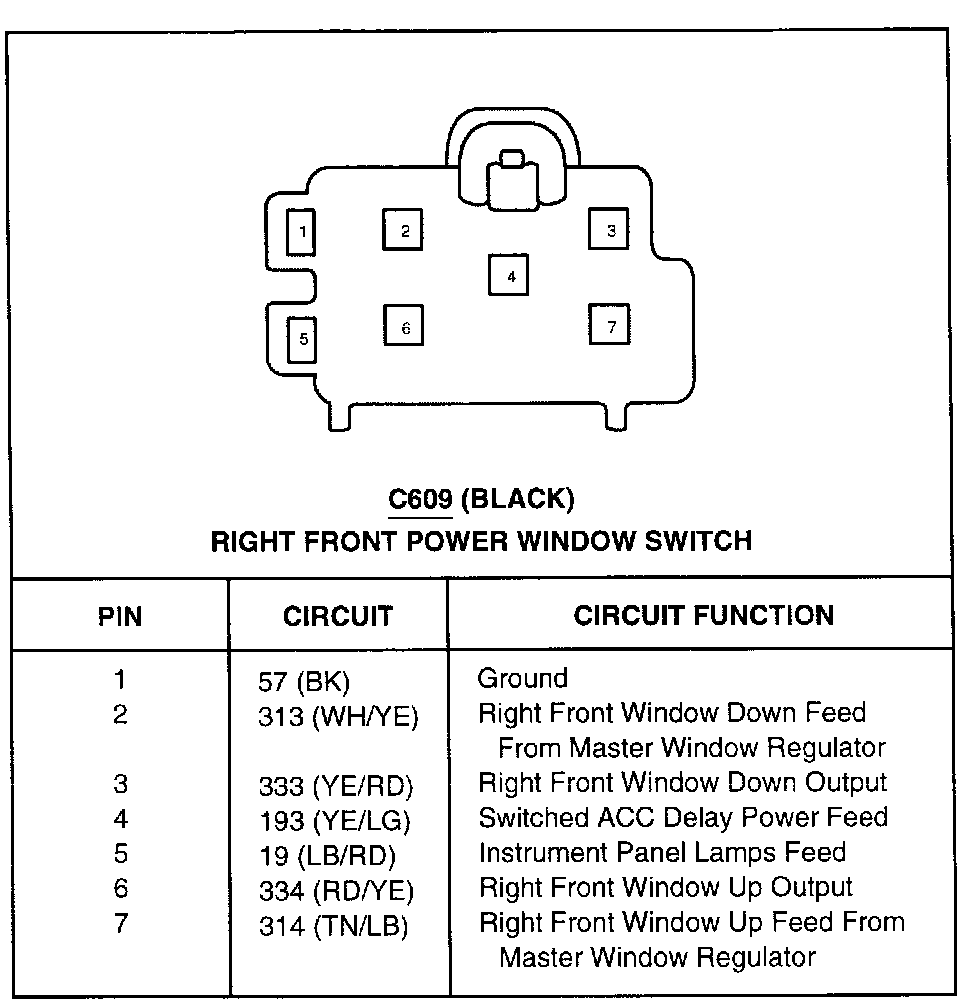 1
2
3
4
5
6
7

C609 (BLACK)
RIGHT FRONT POWER WINDOW SWITCH

| PIN | CIRCUIT | CIRCUIT FUNCTION |
|---|---|---|
| 1 | 57 (BK) | Ground |
| 2 | 313 (WH/YE) | Right Front Window Down Feed From Master Window Regulator |
| 3 | 333 (YE/RD) | Right Front Window Down Output |
| 4 | 193 (YE/LG) | Switched ACC Delay Power Feed |
| 5 | 19 (LB/RD) | Instrument Panel Lamps Feed |
| 6 | 334 (RD/YE) | Right Front Window Up Output |
| 7 | 314 (TN/LB) | Right Front Window Up Feed From Master Window Regulator |