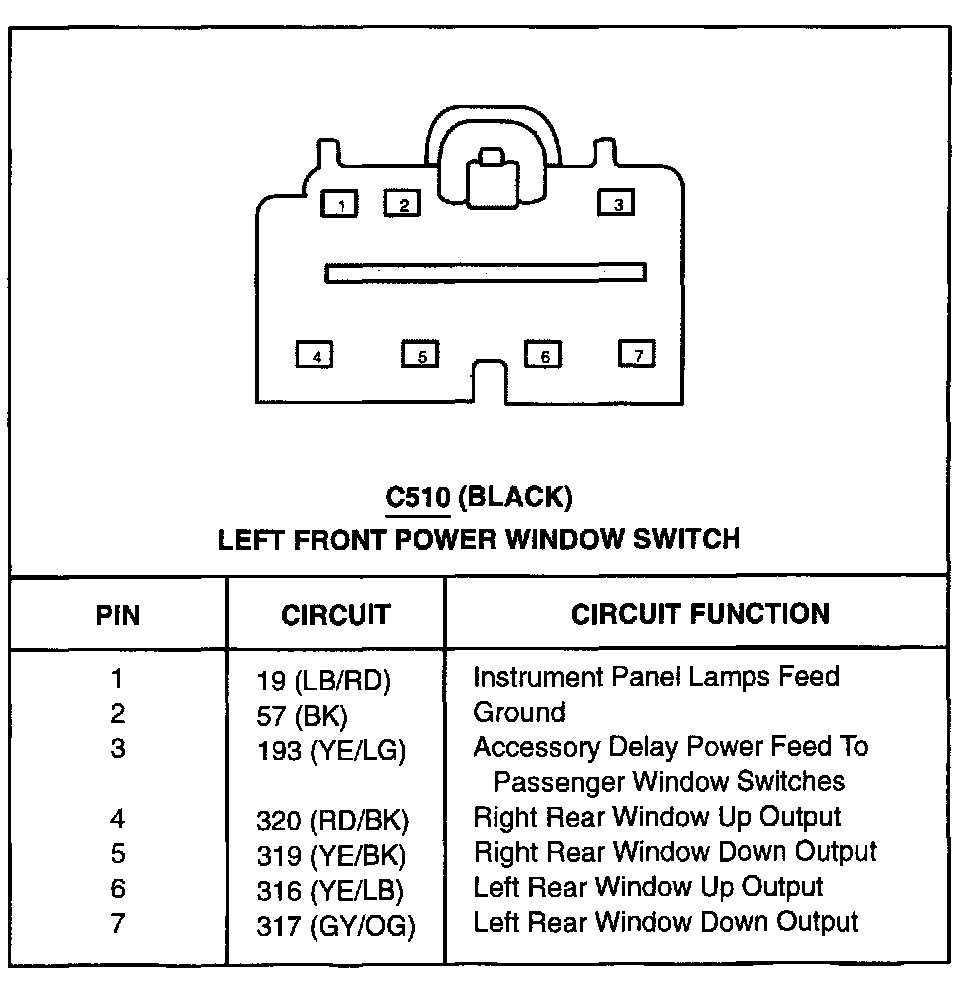 1 2 3

4 5 6 7

C510 (BLACK)
LEFT FRONT POWER WINDOW SWITCH

| PIN | CIRCUIT | CIRCUIT FUNCTION |
|---|---|---|
| 1 | 19 (LB/RD) | Instrument Panel Lamps Feed |
| 2 | 57 (BK) | Ground |
| 3 | 193 (YE/LG) | Accessory Delay Power Feed To Passenger Window Switches |
| 4 | 320 (RD/BK) | Right Rear Window Up Output |
| 5 | 319 (YE/BK) | Right Rear Window Down Output |
| 6 | 316 (YE/LB) | Left Rear Window Up Output |
| 7 | 317 (GY/OG) | Left Rear Window Down Output |