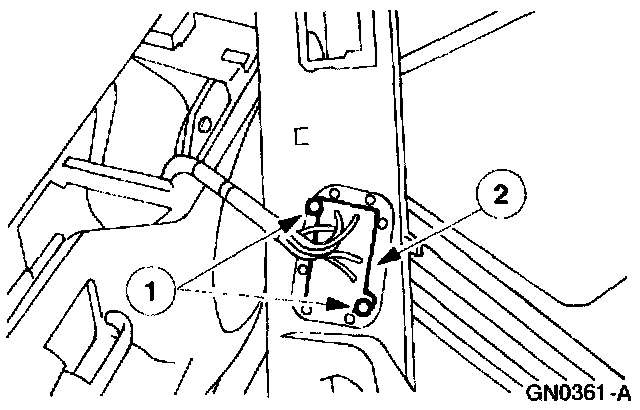 2

1

GN0361-A