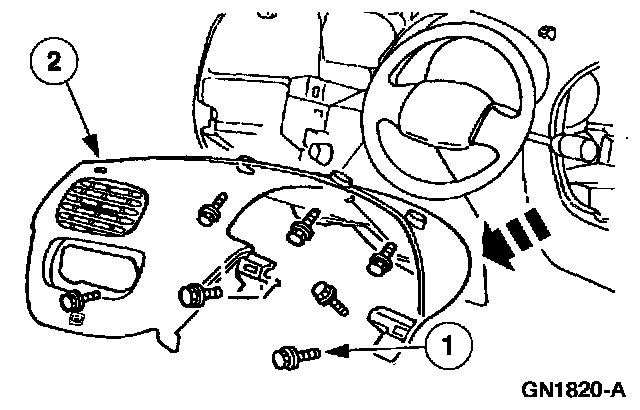 2

1

GN1820-A