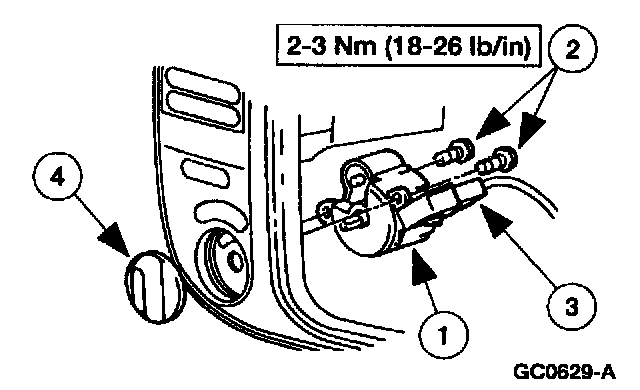 2-3 Nm (18-26 lb/in)

2

4

3

1

GC0629-A