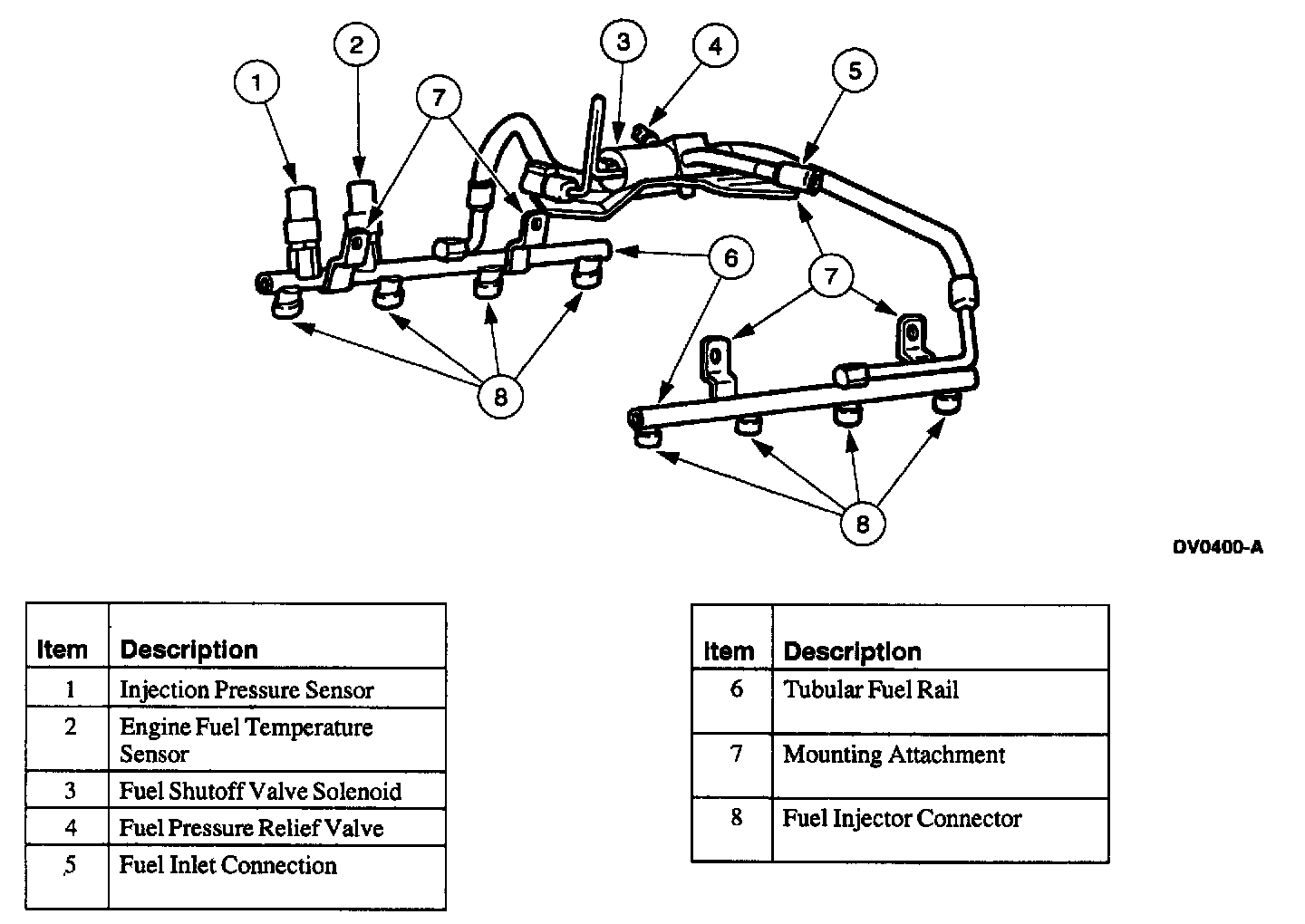 1
2
7
3
4
5
6
7
8
8

DV0400-A

| Item | Description |
|---|---|
| 1 | Injection Pressure Sensor |
| 2 | Engine Fuel Temperature Sensor |
| 3 | Fuel Shutoff Valve Solenoid |
| 4 | Fuel Pressure Relief Valve |
| 5 | Fuel Inlet Connection |

| Item | Description |
|---|---|
| 6 | Tubular Fuel Rail |
| 7 | Mounting Attachment |
| 8 | Fuel Injector Connector |