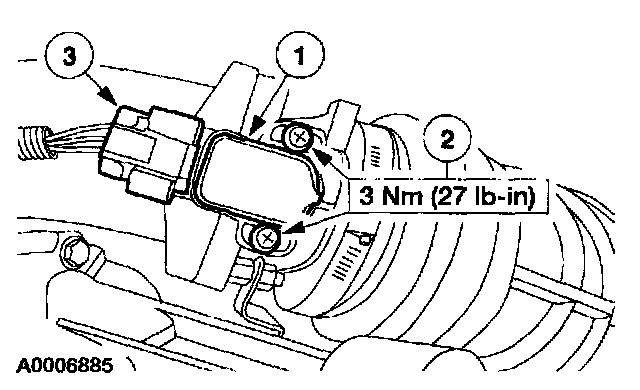 3

1

2

3 Nm (27 lb-in)

A0006885