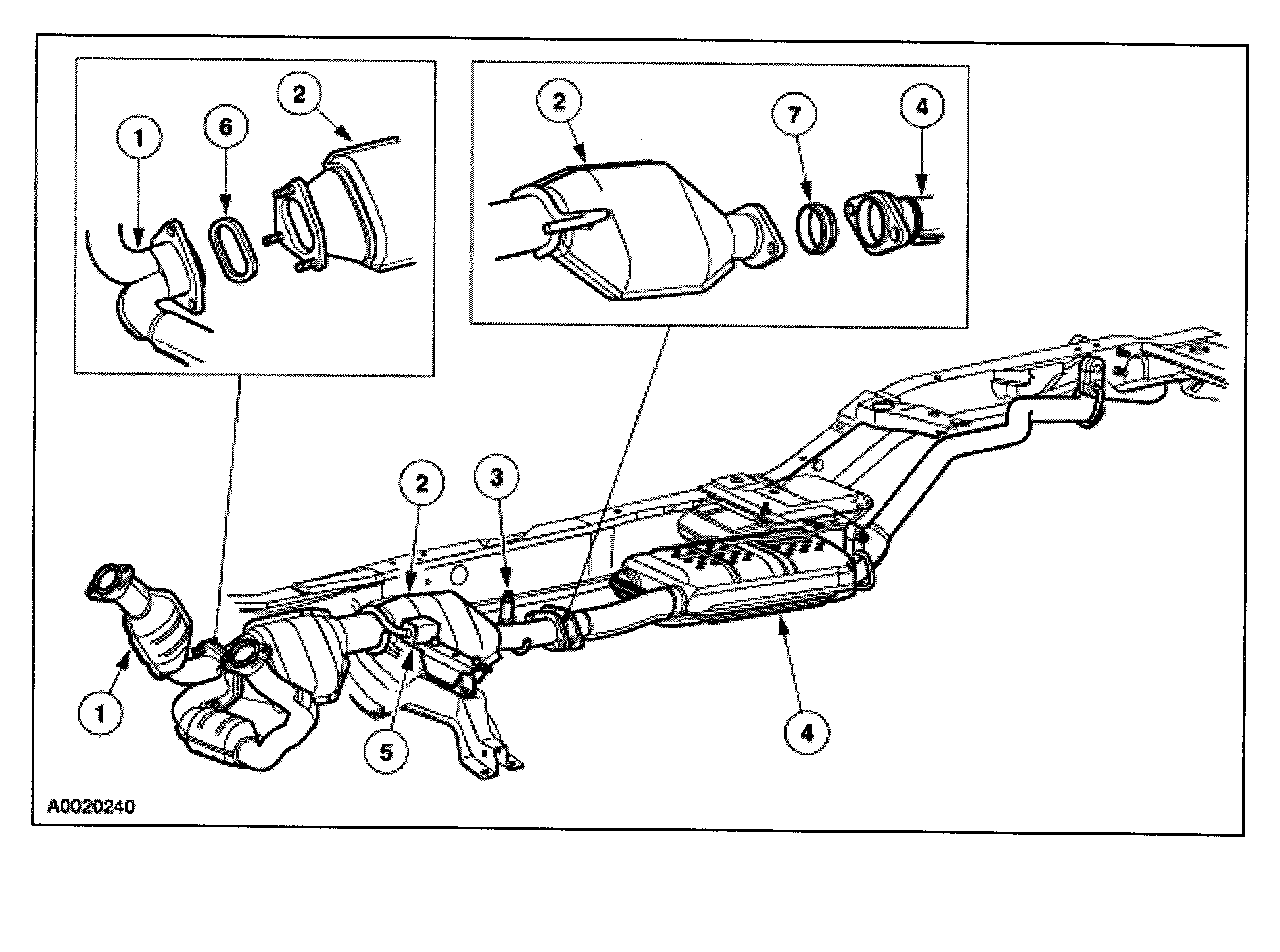 1
6
2
2
7
4
2
3
1
5
4
A0020240