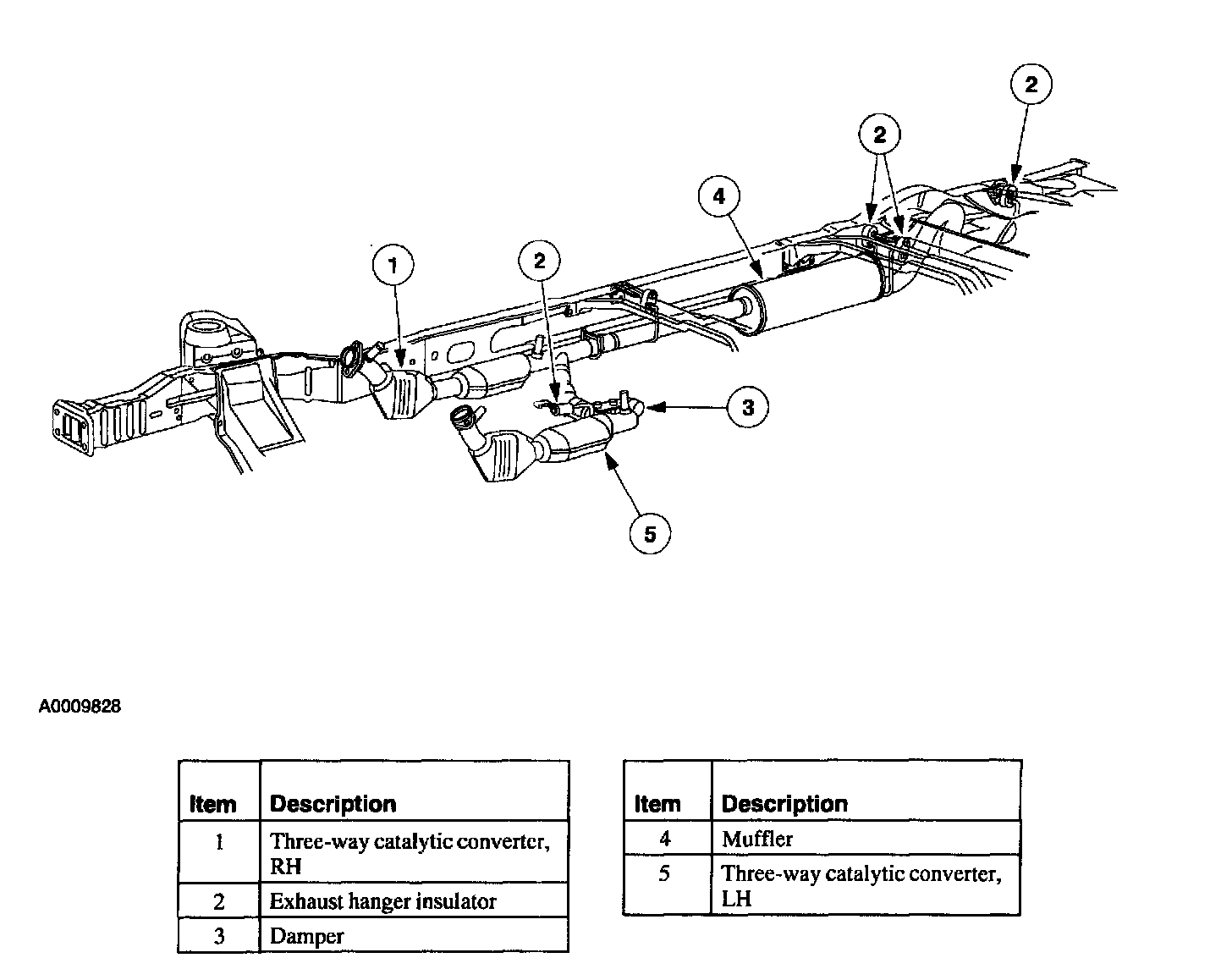 2

2

4

1

2

3

5

A0009828

| Item | Description |
|---|---|
| 1 | Three-way catalytic converter, RH |
| 2 | Exhaust hanger insulator |
| 3 | Damper |

| Item | Description |
|---|---|
| 4 | Muffler |
| 5 | Three-way catalytic converter, LH |