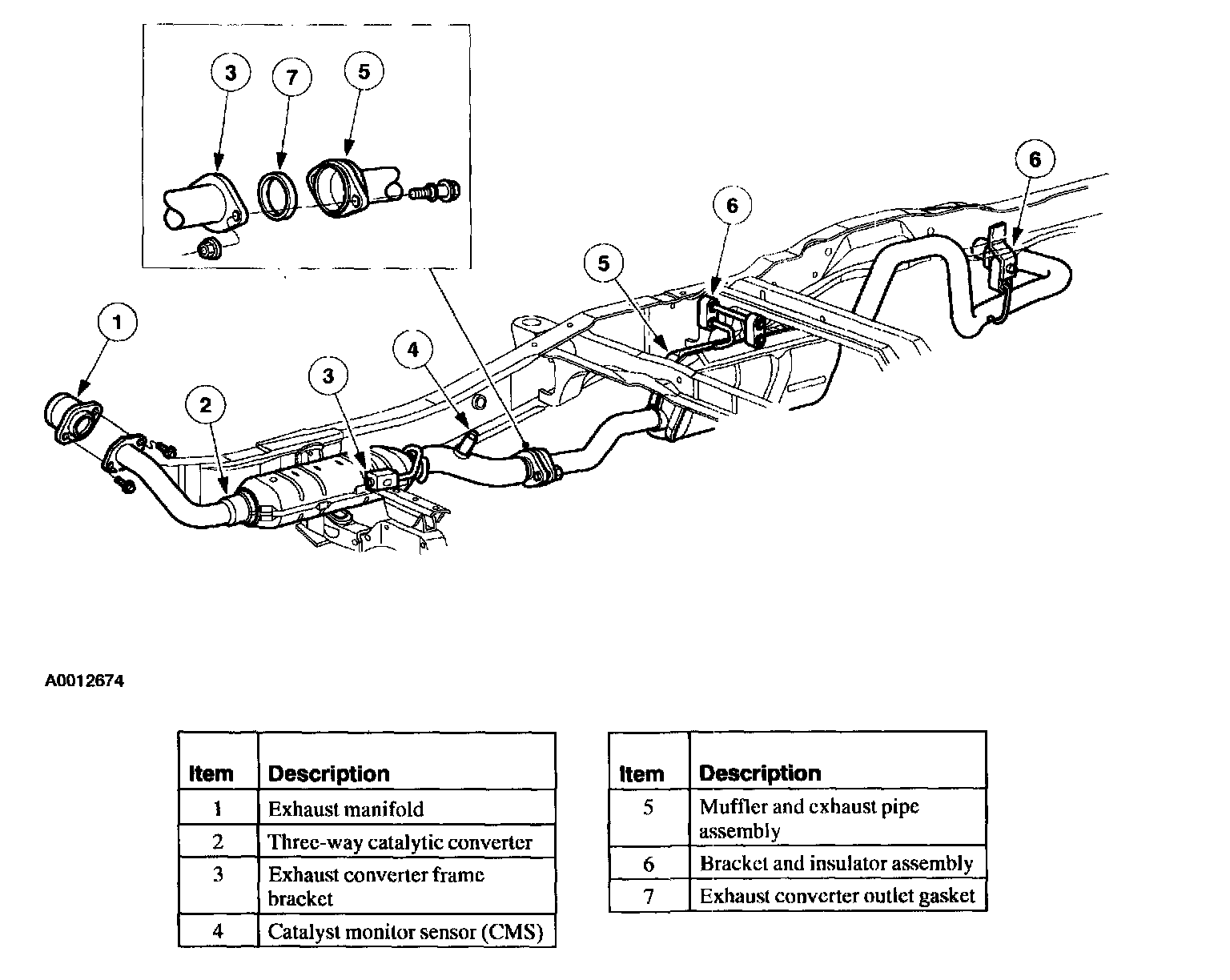 3
7
5
6
6
5
1
4
3
2

A0012674

| Item | Description |
|---|---|
| 1 | Exhaust manifold |
| 2 | Three-way catalytic converter |
| 3 | Exhaust converter frame bracket |
| 4 | Catalyst monitor sensor (CMS) |

| Item | Description |
|---|---|
| 5 | Muffler and exhaust pipe assembly |
| 6 | Bracket and insulator assembly |
| 7 | Exhaust converter outlet gasket |