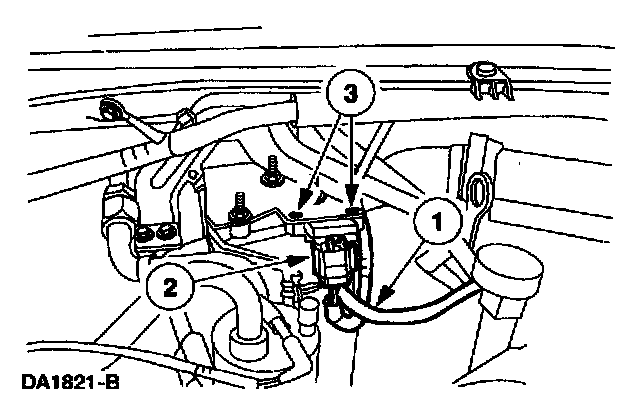 3
1
2
DA1821-B