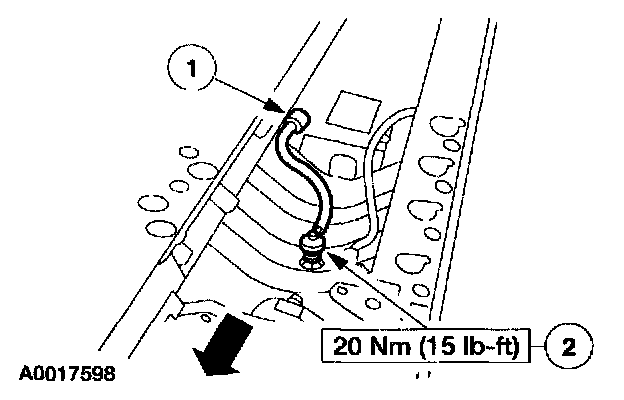 1

20 Nm (15 lb-ft)

2

A0017598