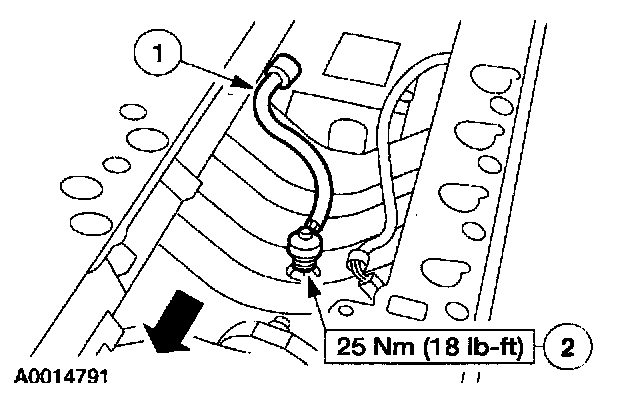 1

25 Nm (18 lb-ft)

2

A0014791