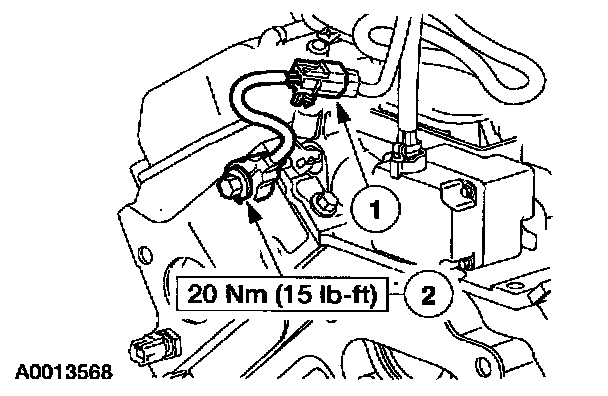 1

20 Nm (15 lb-ft)

2

A0013568