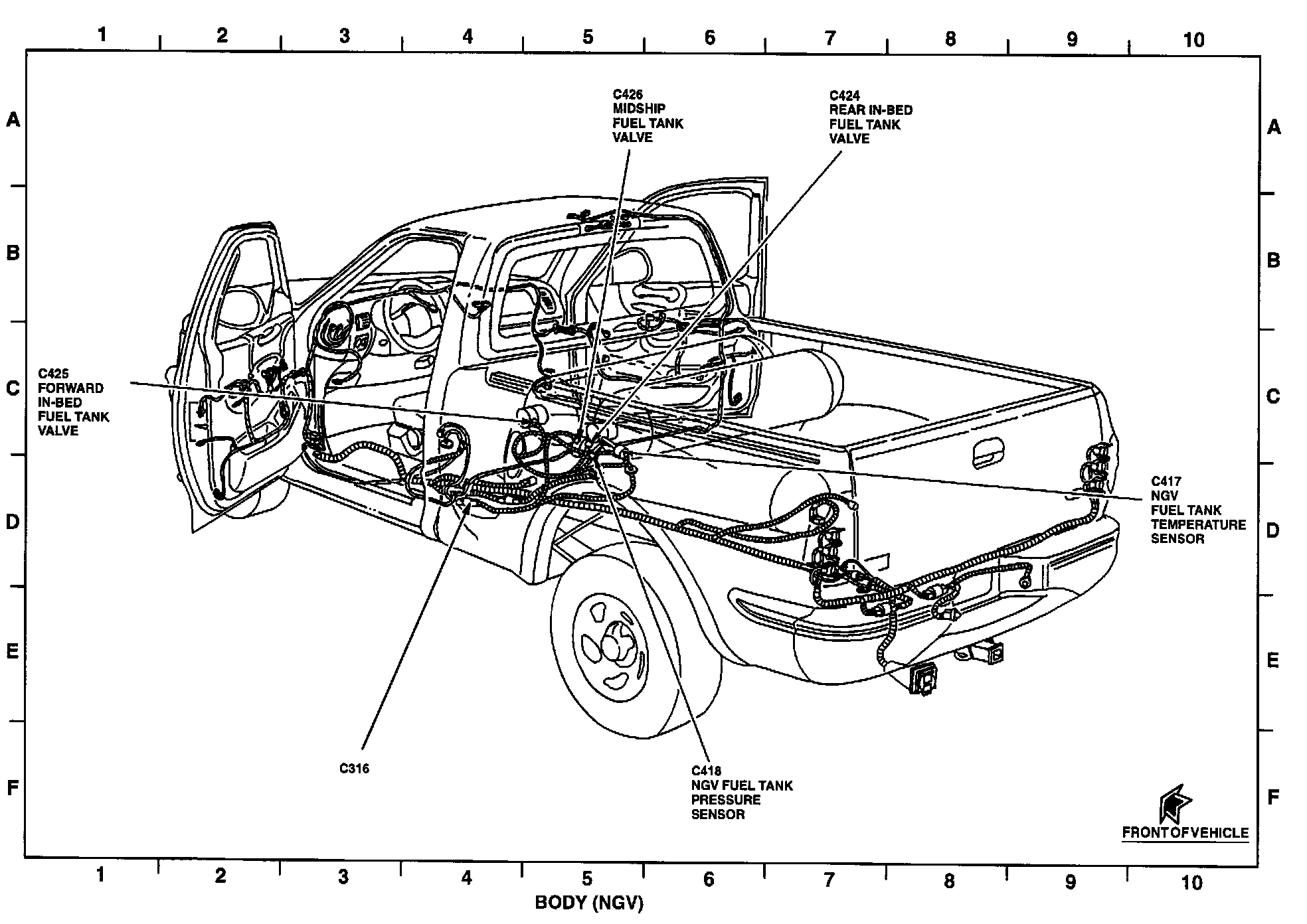 1 2 3 4 5 6 7 8 9 10

A
B
C
D
E
F

C426
MIDSHIP
FUEL TANK
VALVE

C424
REAR IN-BED
FUEL TANK
VALVE

C425
FORWARD
IN-BED
FUEL TANK
VALVE

C417
NGV
FUEL TANK
TEMPERATURE
SENSOR

C316

C418
NGV FUEL TANK
PRESSURE
SENSOR

FRONT OF VEHICLE

A
B
C
D
E
F

1 2 3 4 5 6 7 8 9 10

BODY (NGV)