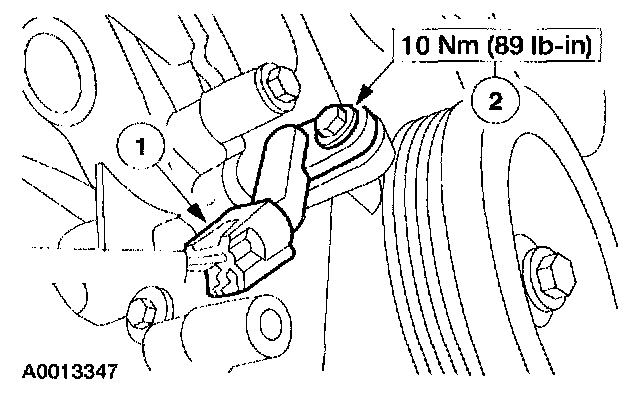 10 Nm (89 lb-in)

2

1

A0013347