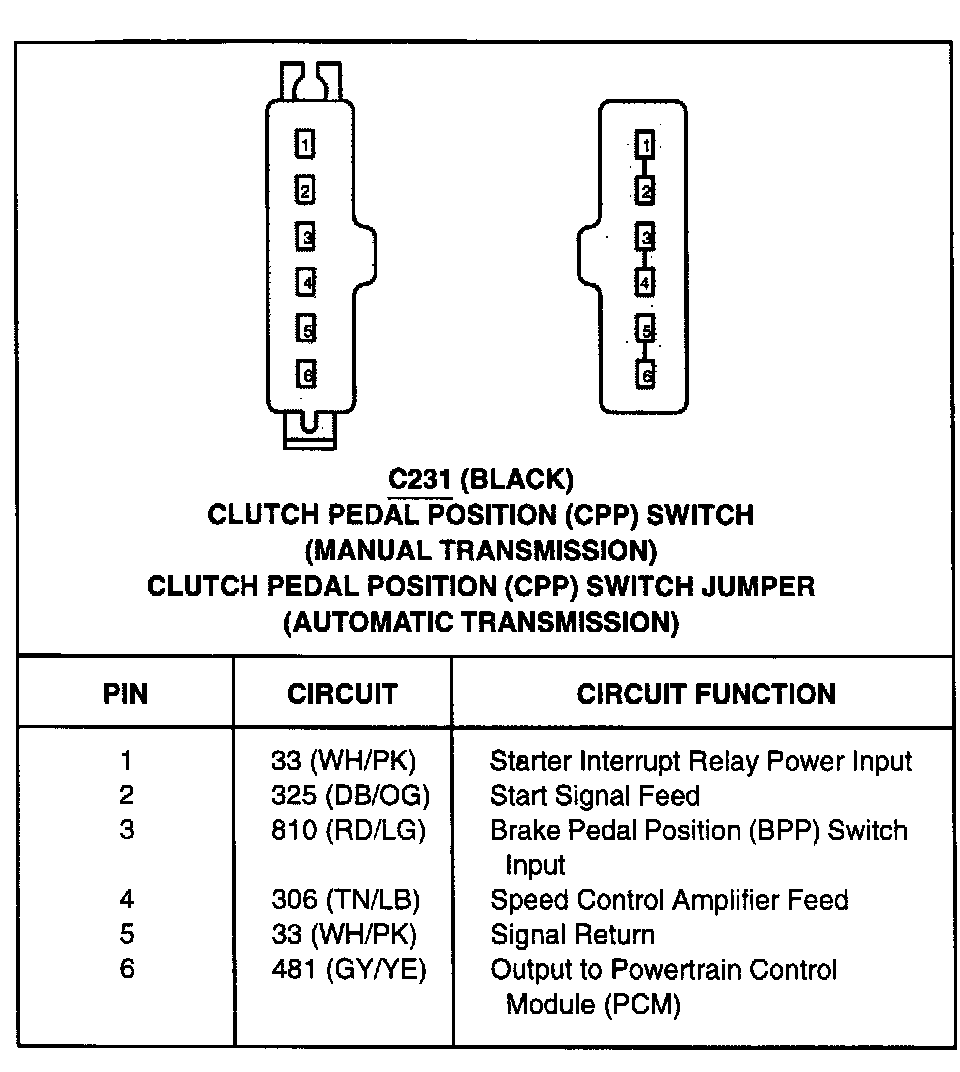 1
2
3
4
5
6

1
2
3
4
5
6

C231 (BLACK)
CLUTCH PEDAL POSITION (CPP) SWITCH
(MANUAL TRANSMISSION)
CLUTCH PEDAL POSITION (CPP) SWITCH JUMPER
(AUTOMATIC TRANSMISSION)

| PIN | CIRCUIT | CIRCUIT FUNCTION |
|---|---|---|
| 1 | 33 (WH/PK) | Starter Interrupt Relay Power Input |
| 2 | 325 (DB/OG) | Start Signal Feed |
| 3 | 810 (RD/LG) | Brake Pedal Position (BPP) Switch Input |
| 4 | 306 (TN/LB) | Speed Control Amplifier Feed |
| 5 | 33 (WH/PK) | Signal Return |
| 6 | 481 (GY/YE) | Output to Powertrain Control Module (PCM) |