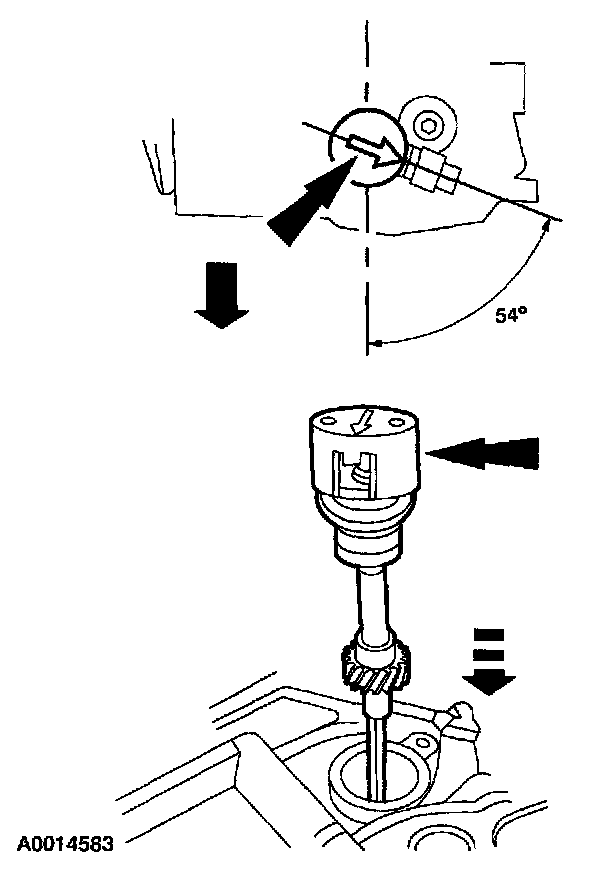 54°

A0014583